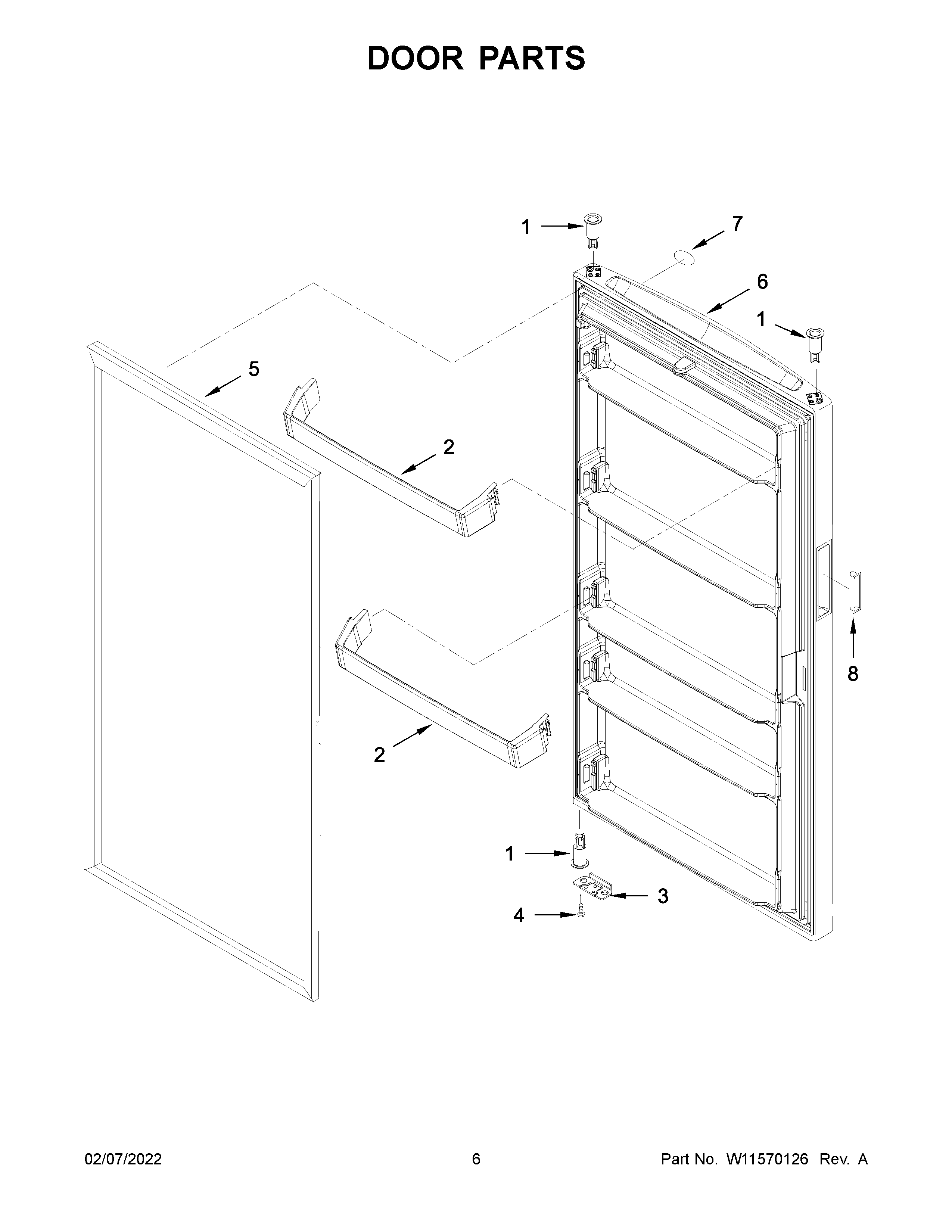 DOOR PARTS

1

7

6

1

5

2

8

2

1

3

4

02/07/2022

6

Part No. W11570126 Rev. A