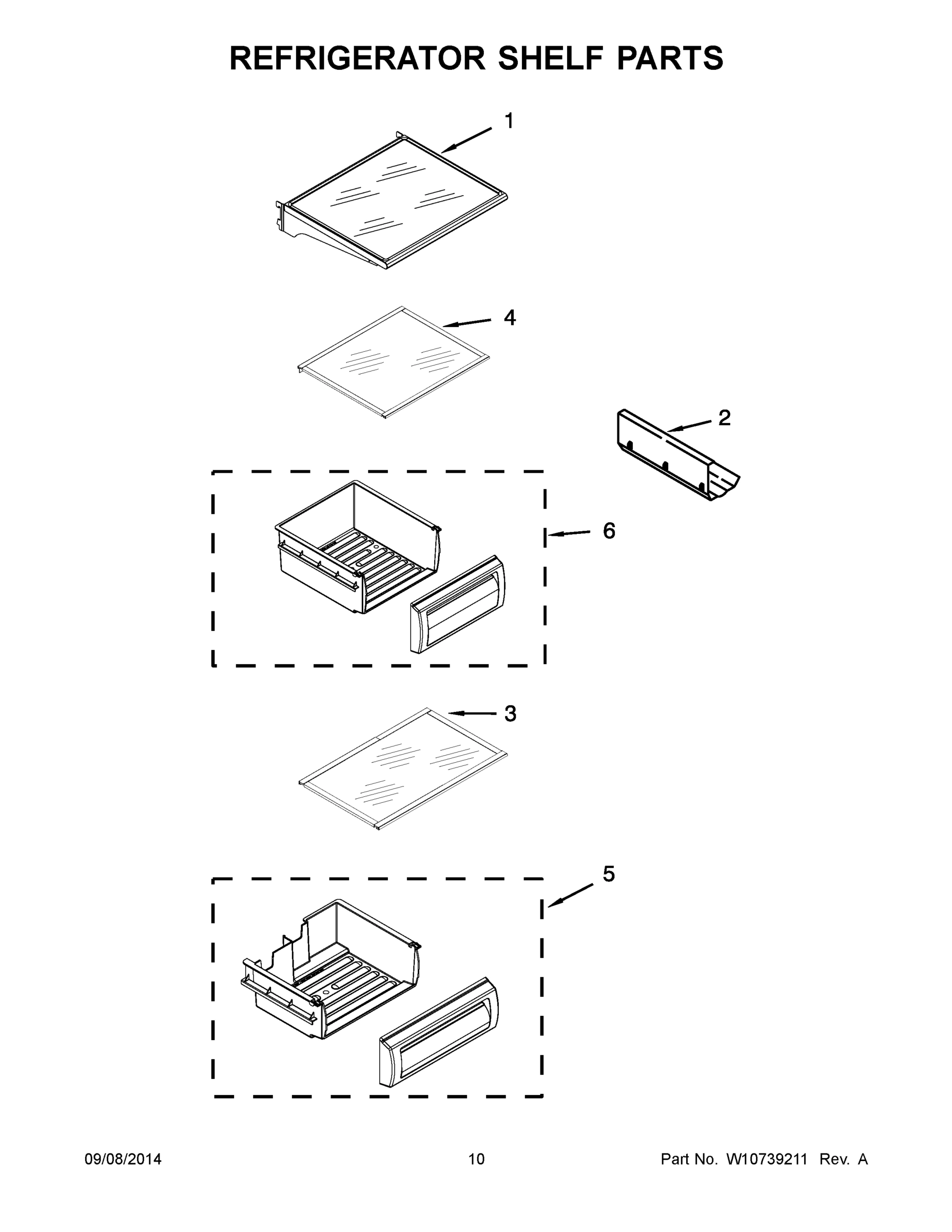 REFRIGERATOR SHELF PARTS

1

4

2

6

3

5

09/08/2014

10

Part No. W10739211 Rev. A