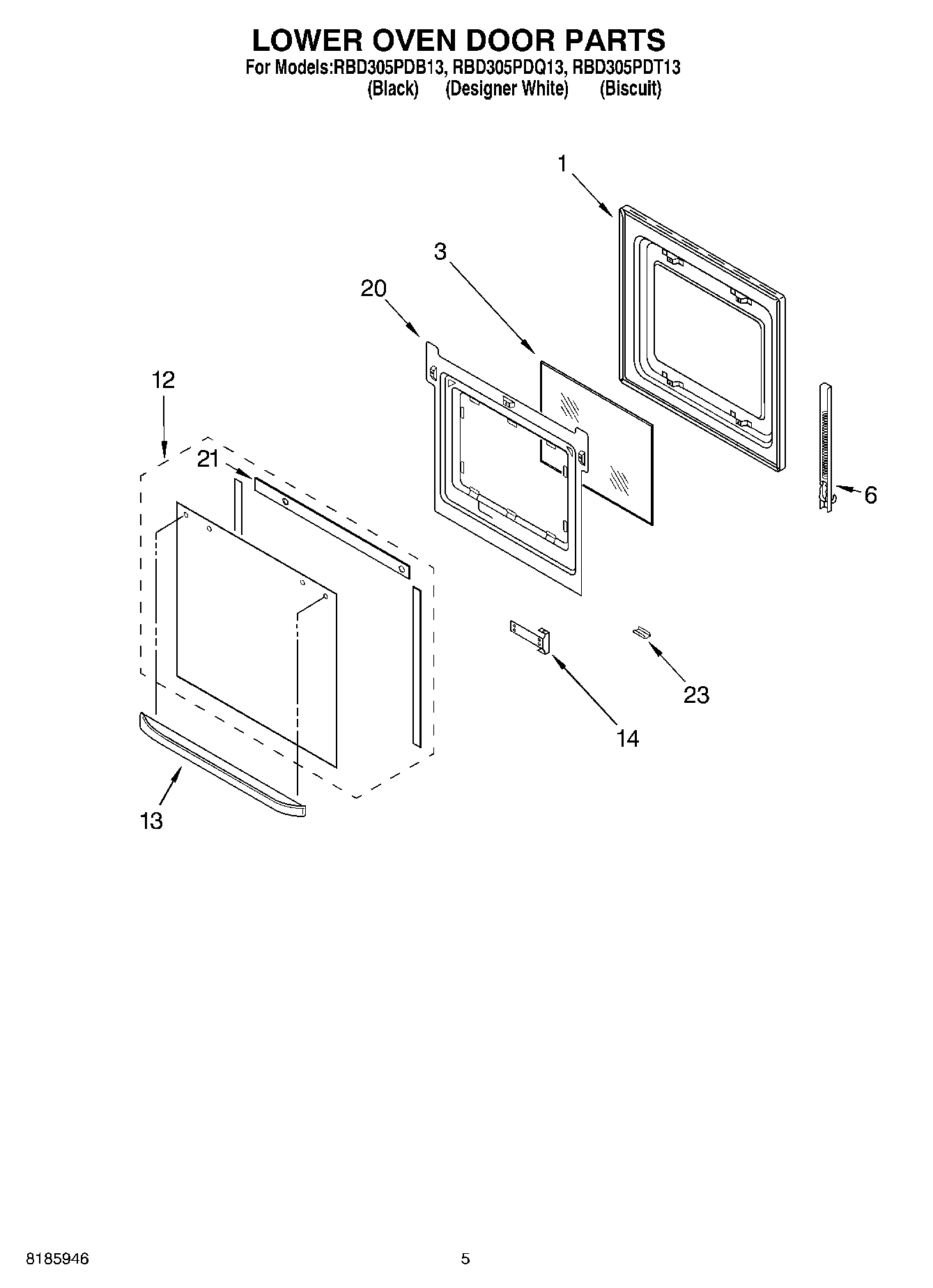 LOWER OVEN DOOR PARTS
For Models:RBD305PDB13, RBD305PDQ13, RBD305PDT13
(Black) (Designer White) (Biscuit)

1
3
20
12
21
6
23
14
13

8185946

5