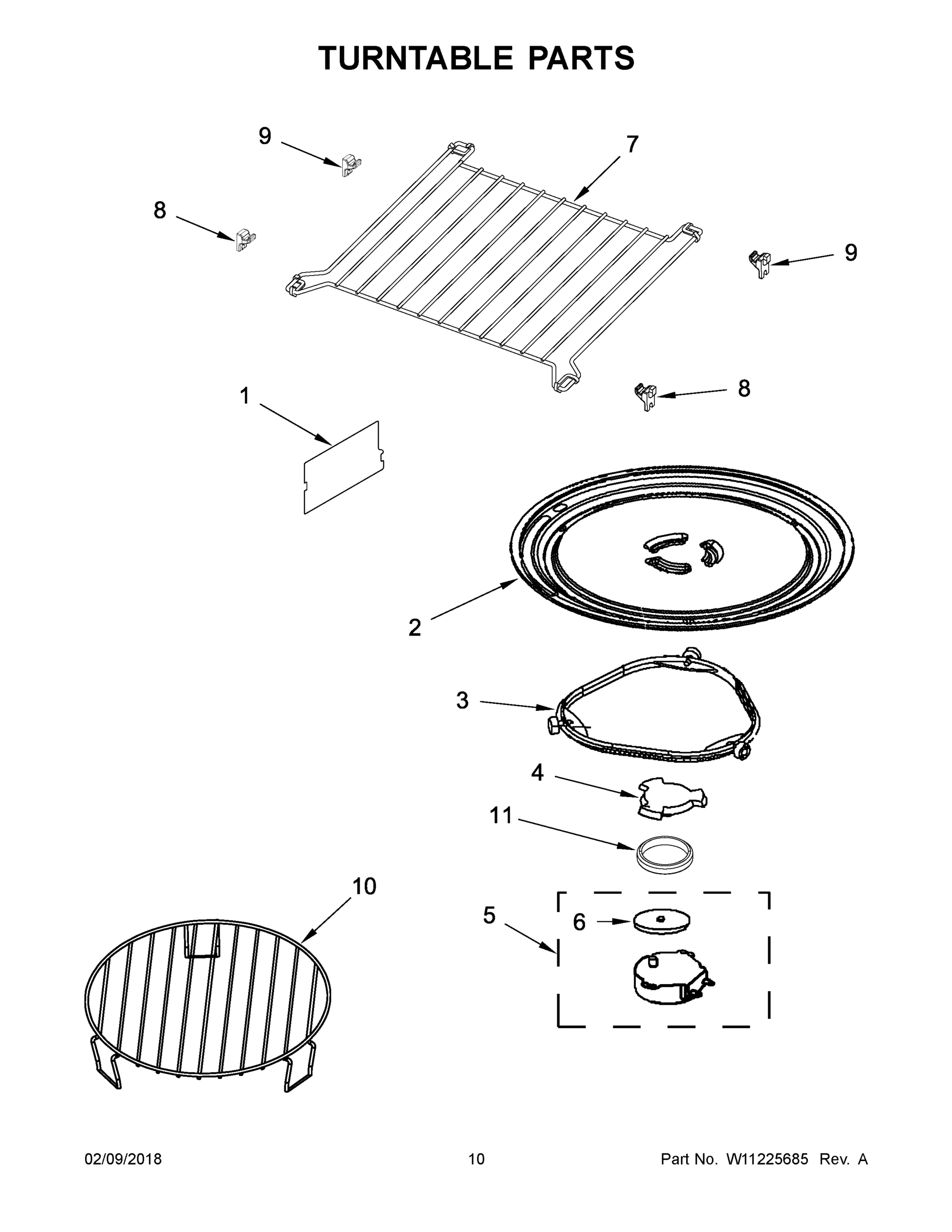 TURNTABLE PARTS

9

7

8

9

1

8

2

3

4

11

10

5

6

02/09/2018

10

Part No. W11225685 Rev. A