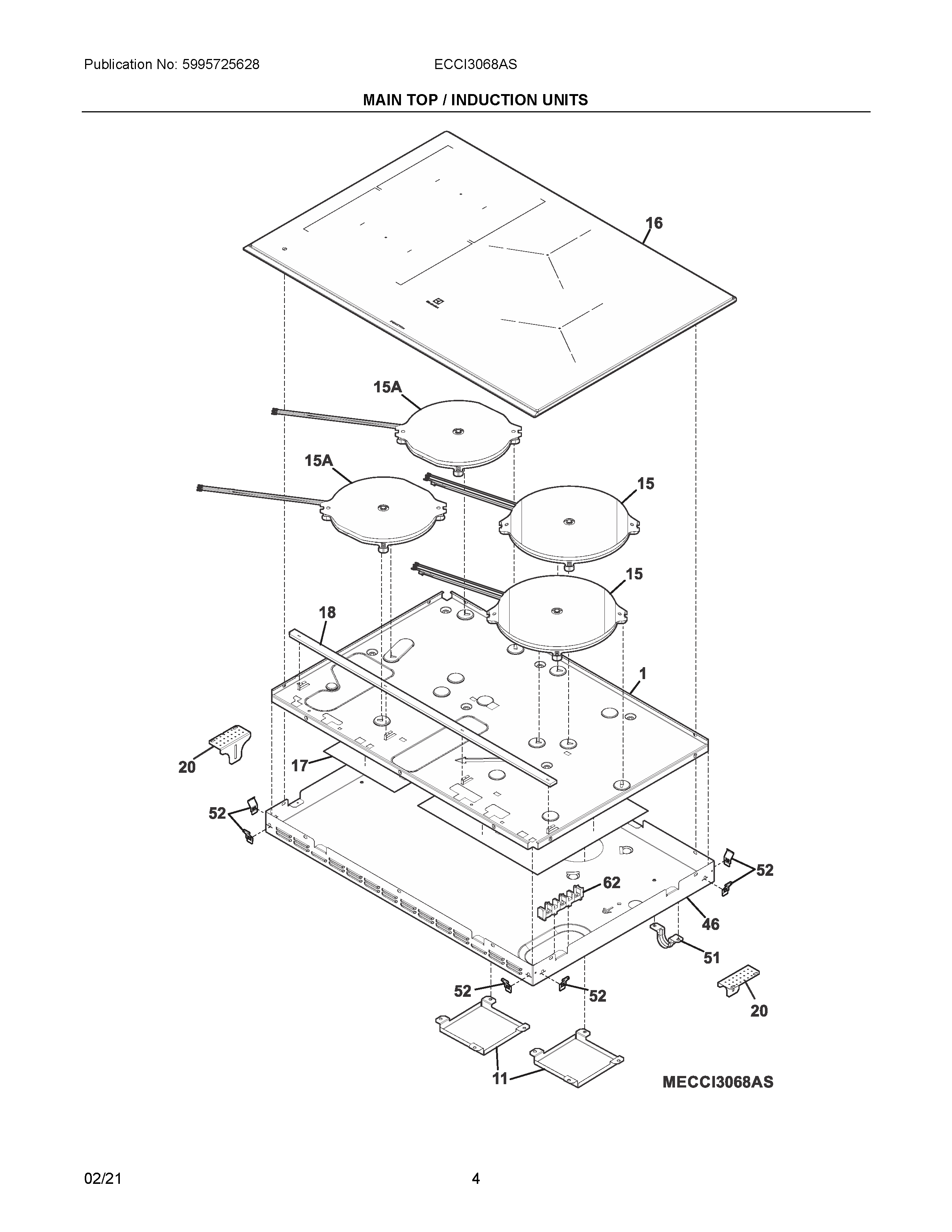 Publication No: 5995725628 ECCI3068AS

MAIN TOP / INDUCTION UNITS

16

15A

15A

15

15

18

1

20

17

52

52

62

46

51

52

52

20

11

MECCI3068AS

02/21 4