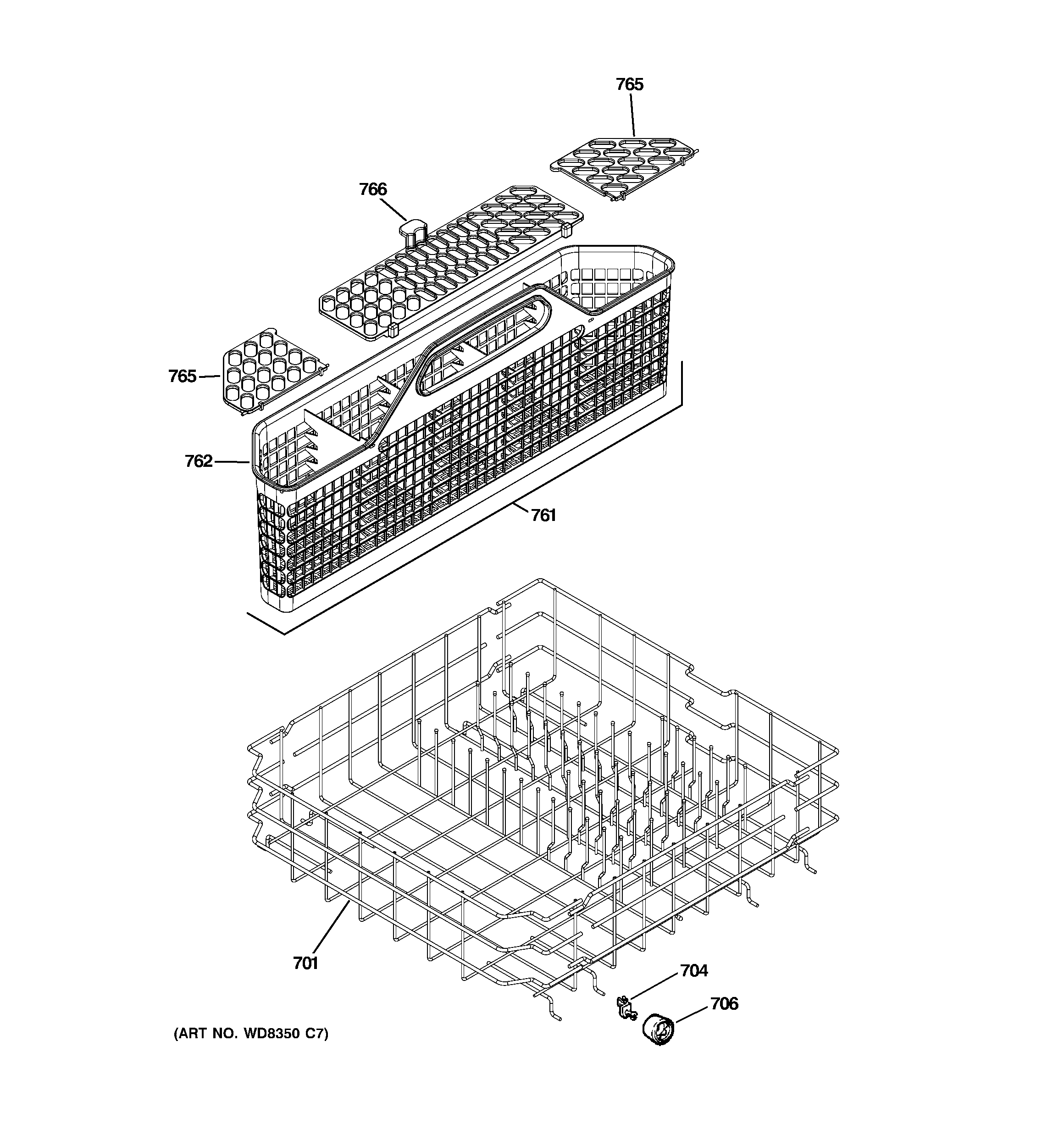 765
766
765
762
761
701
704
706
(ART NO. WD8350 C7)