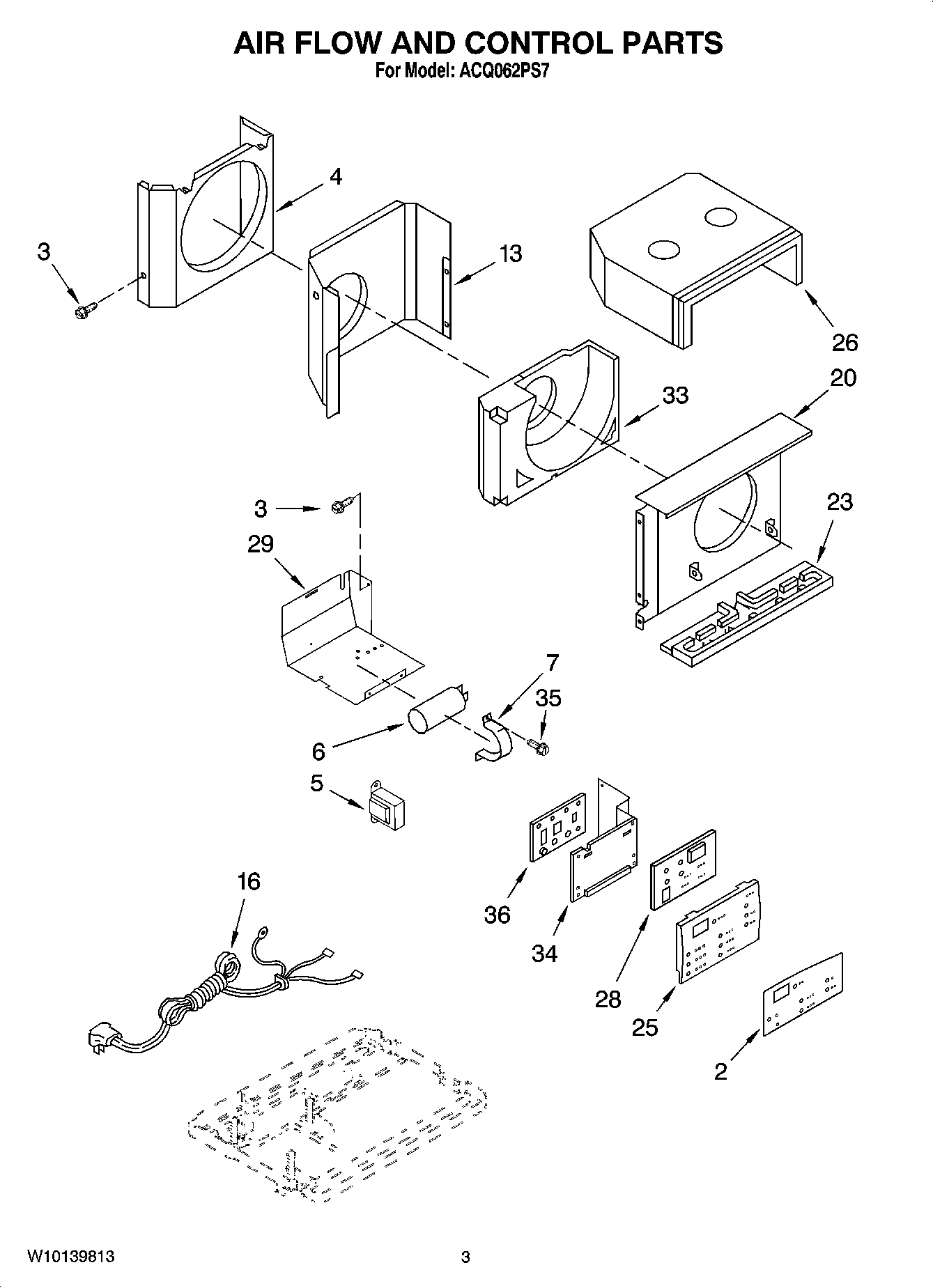 AIR FLOW AND CONTROL PARTS
For Model: ACQ062PS7

4
3
13
26
20
33
3
23
29
7
35
6
5
16
36
34
28
25
2

W10139813
3