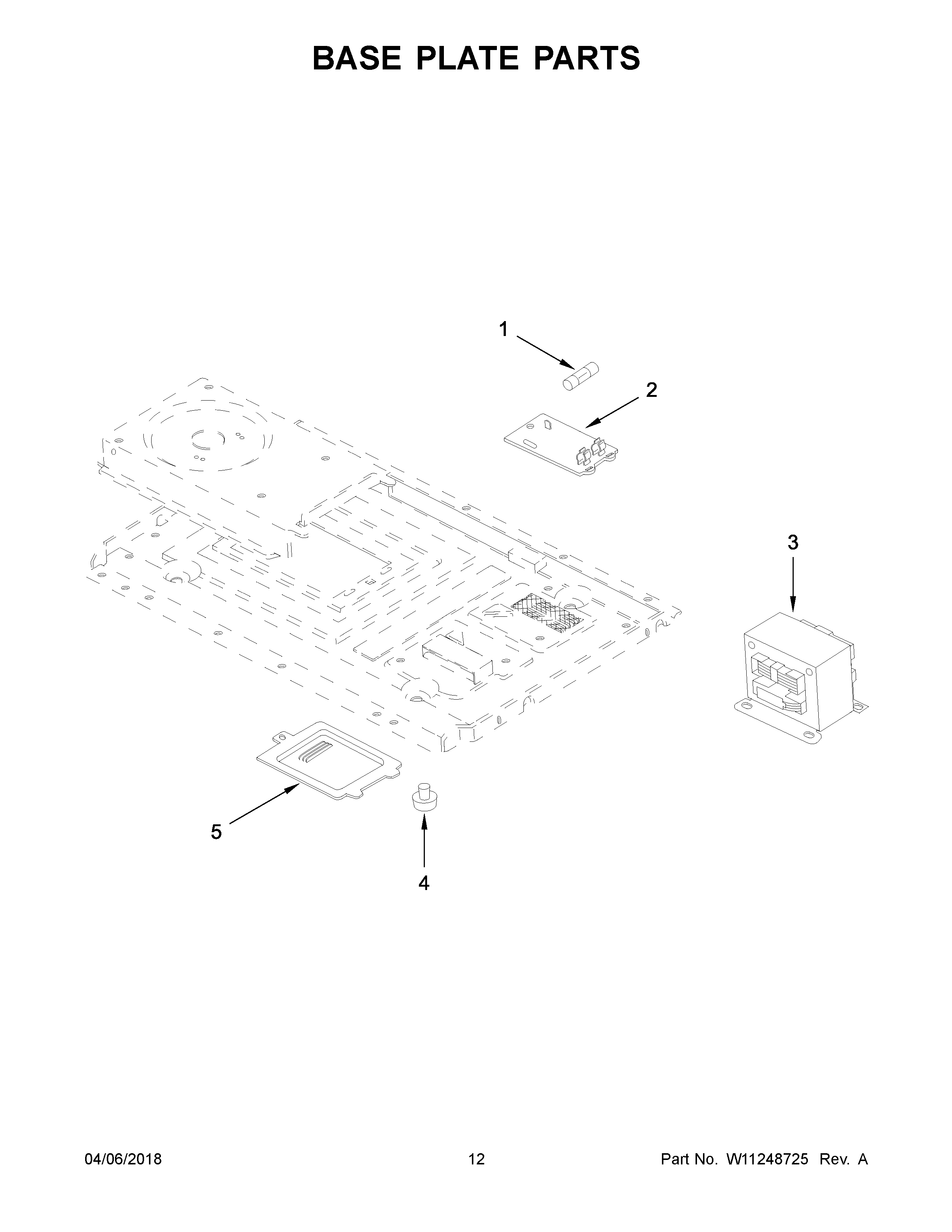 BASE PLATE PARTS

1

2

3

5

4

04/06/2018

12

Part No. W11248725 Rev. A