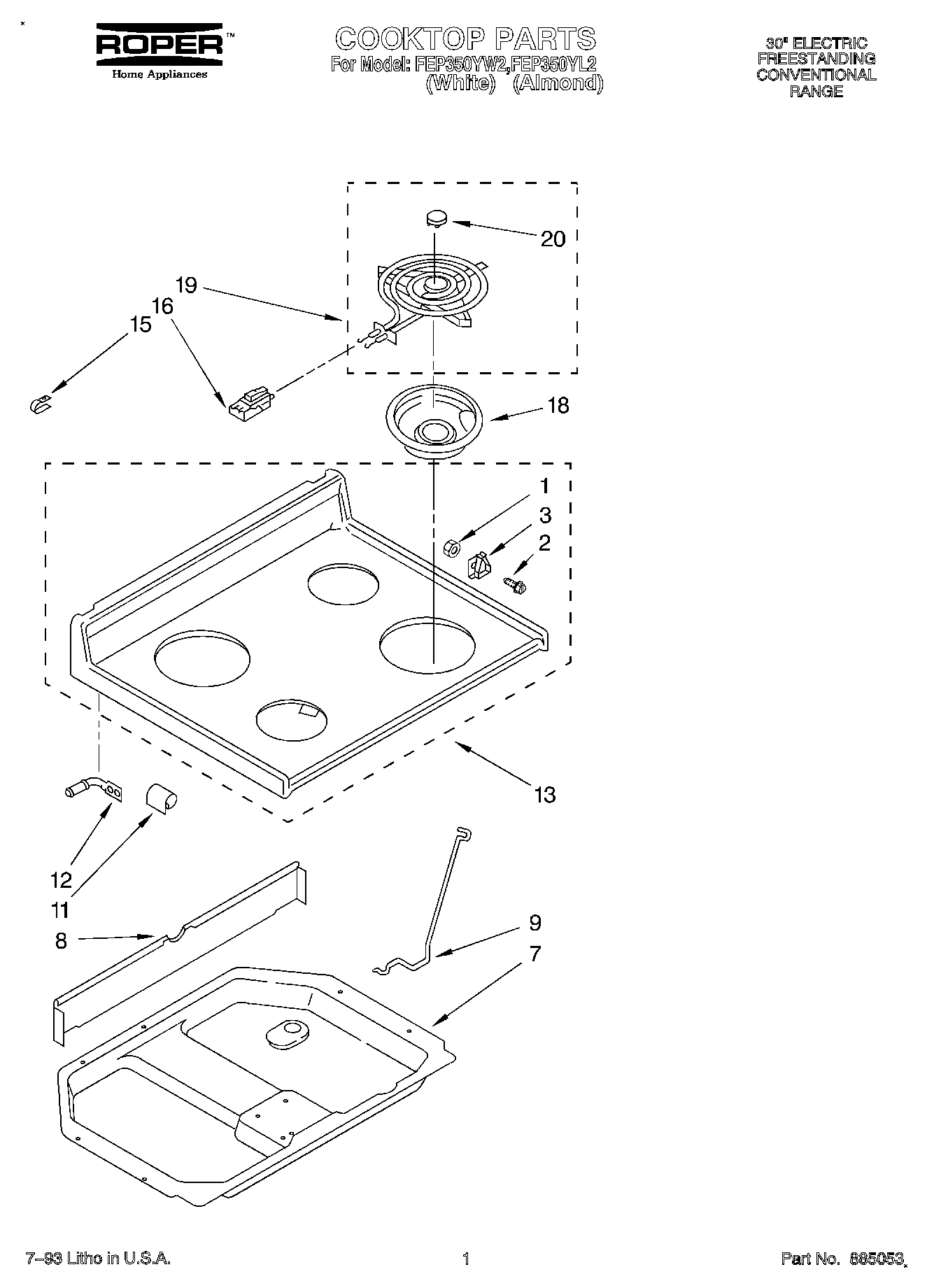 ROPER™
Home Appliances

COOKTOP PARTS
For Model: FEP350YW2,FEP350YL2
(White) (Almond)

30" ELECTRIC
FREESTANDING
CONVENTIONAL
RANGE

20
19
16
15
18
1
3
2
13
12
11
8
9
7

7–93 Litho in U.S.A.

1

Part No. 885053