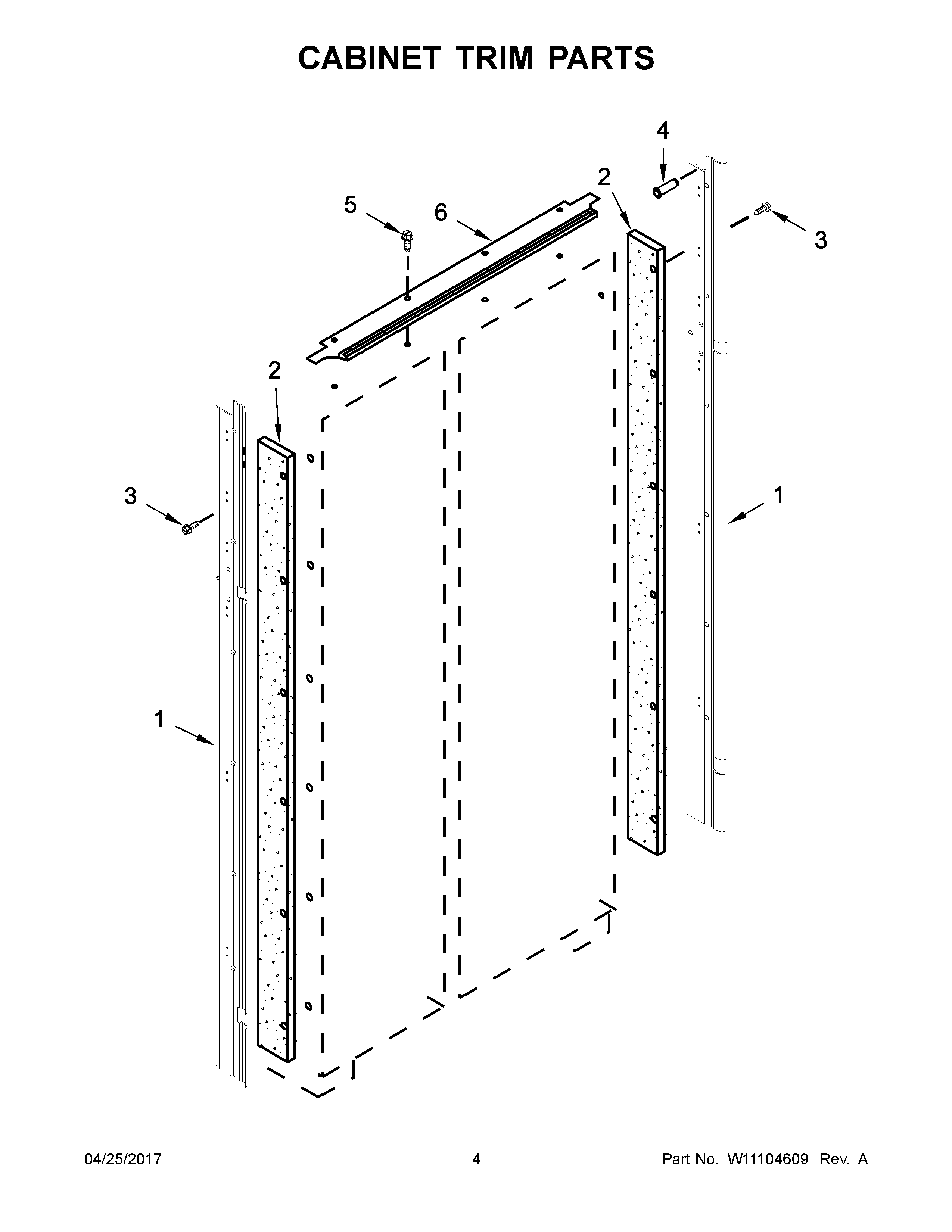 CABINET TRIM PARTS

4
2
5
6
3
2
3
1
1

04/25/2017
4
Part No. W11104609 Rev. A