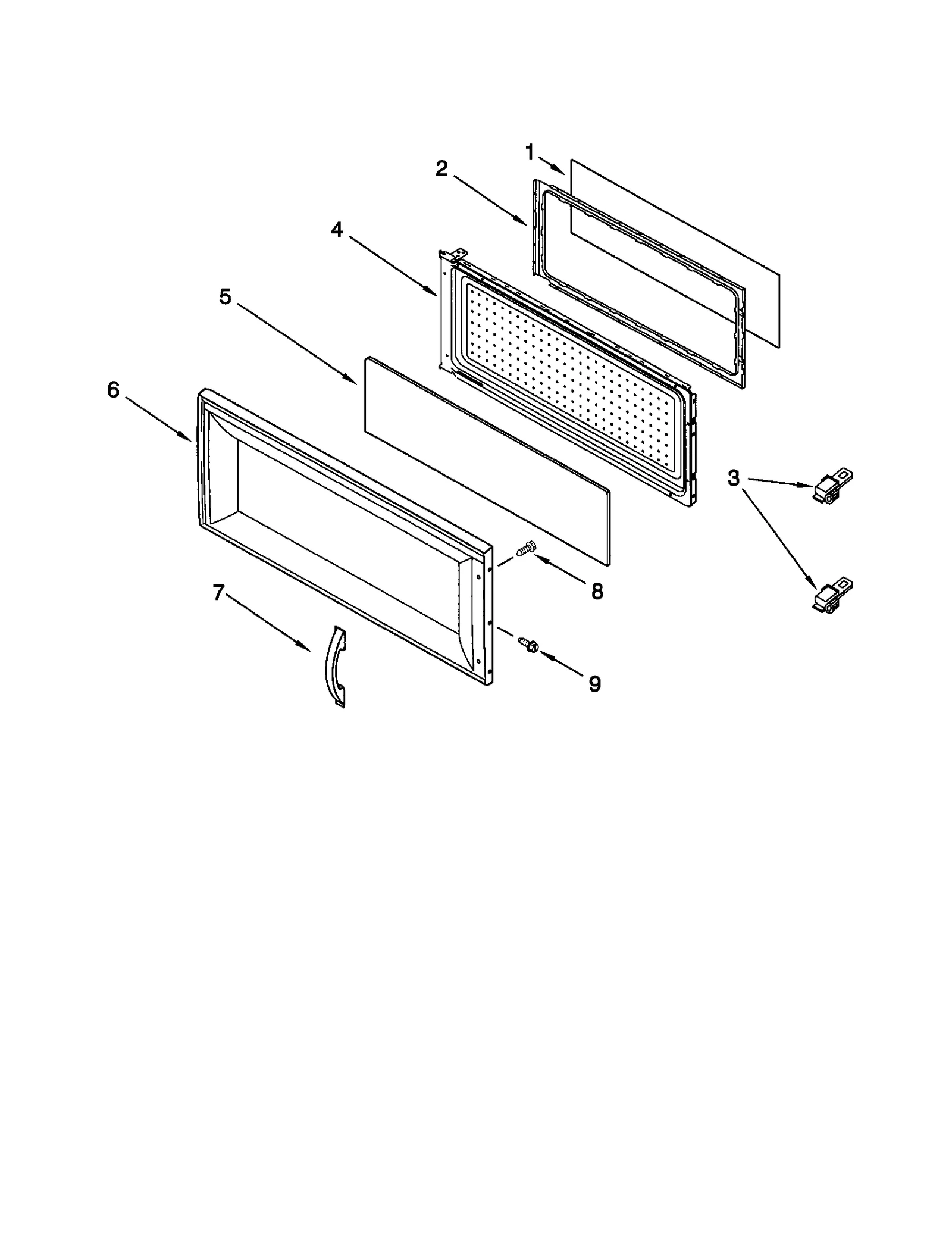 1
2
4
5
6
3
8
7
9