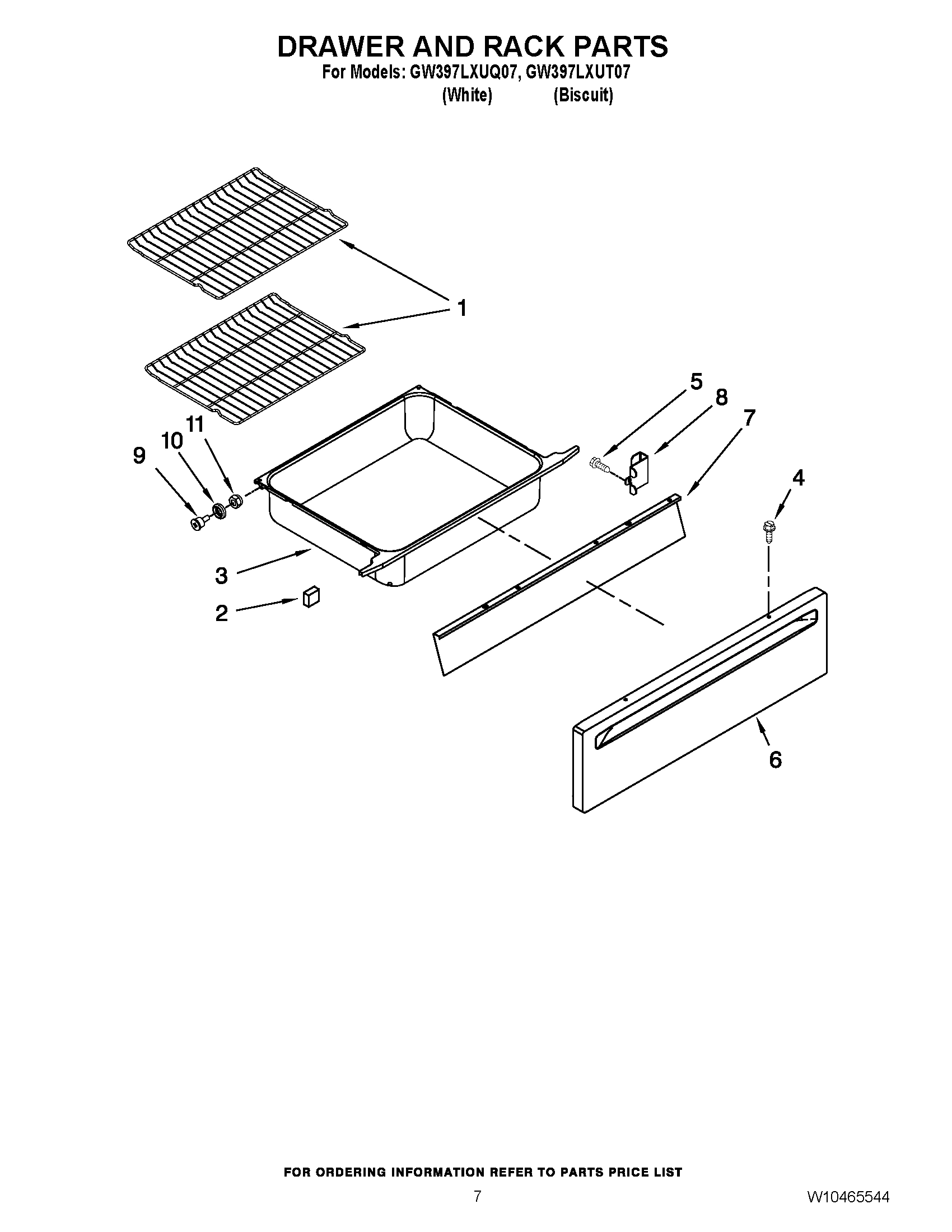 DRAWER AND RACK PARTS
For Models: GW397LXUQ07, GW397LXUT07
(White) (Biscuit)

1
5
8
7
11
10
9
4
3
2
6

FOR ORDERING INFORMATION REFER TO PARTS PRICE LIST
7
W10465544