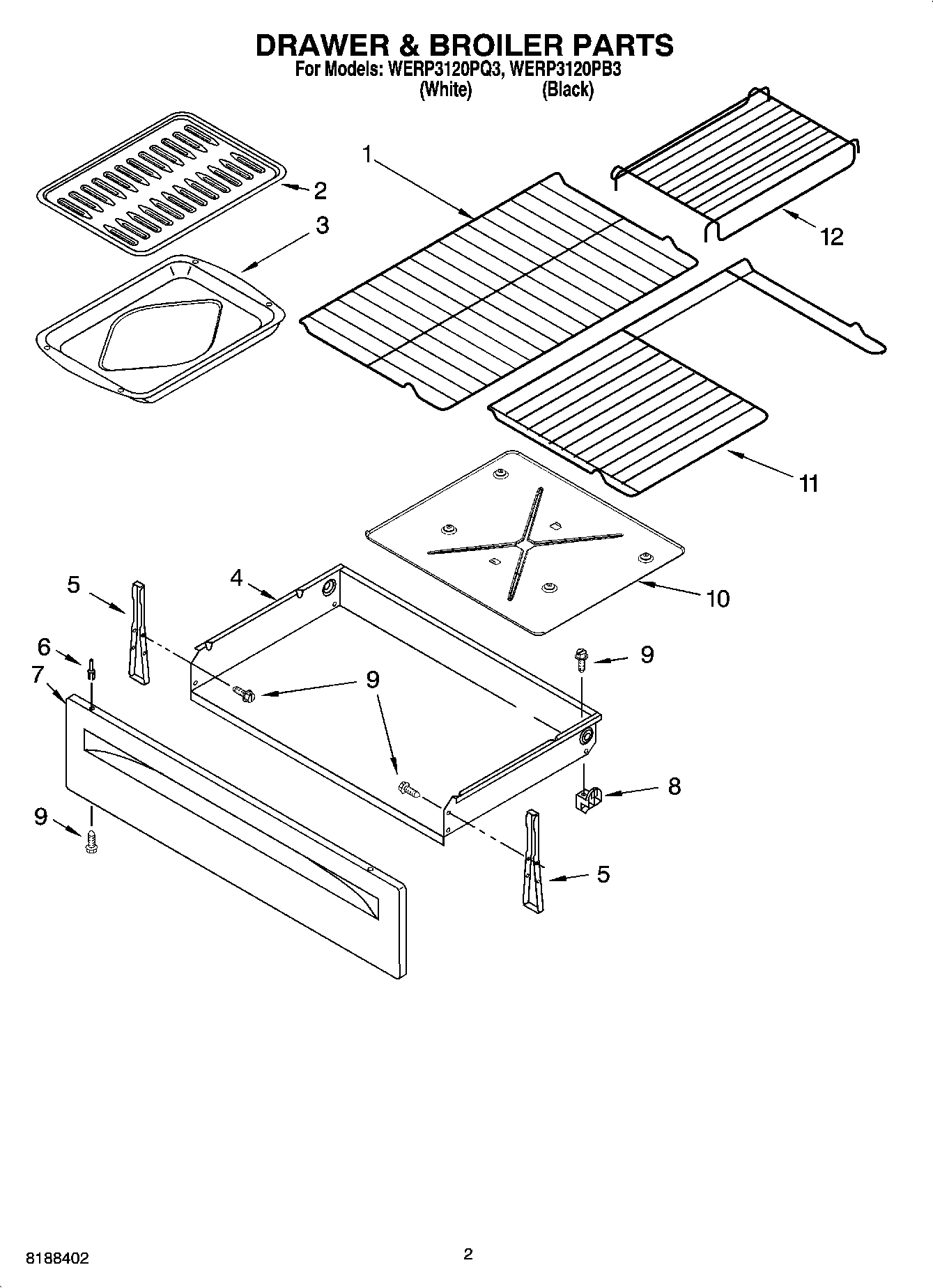 DRAWER & BROILER PARTS
For Models: WERP3120PQ3, WERP3120PB3
(White) (Black)

1
2
3
12
11
10
4
5
6
7
9
9
9
8
9
5

8188402
2