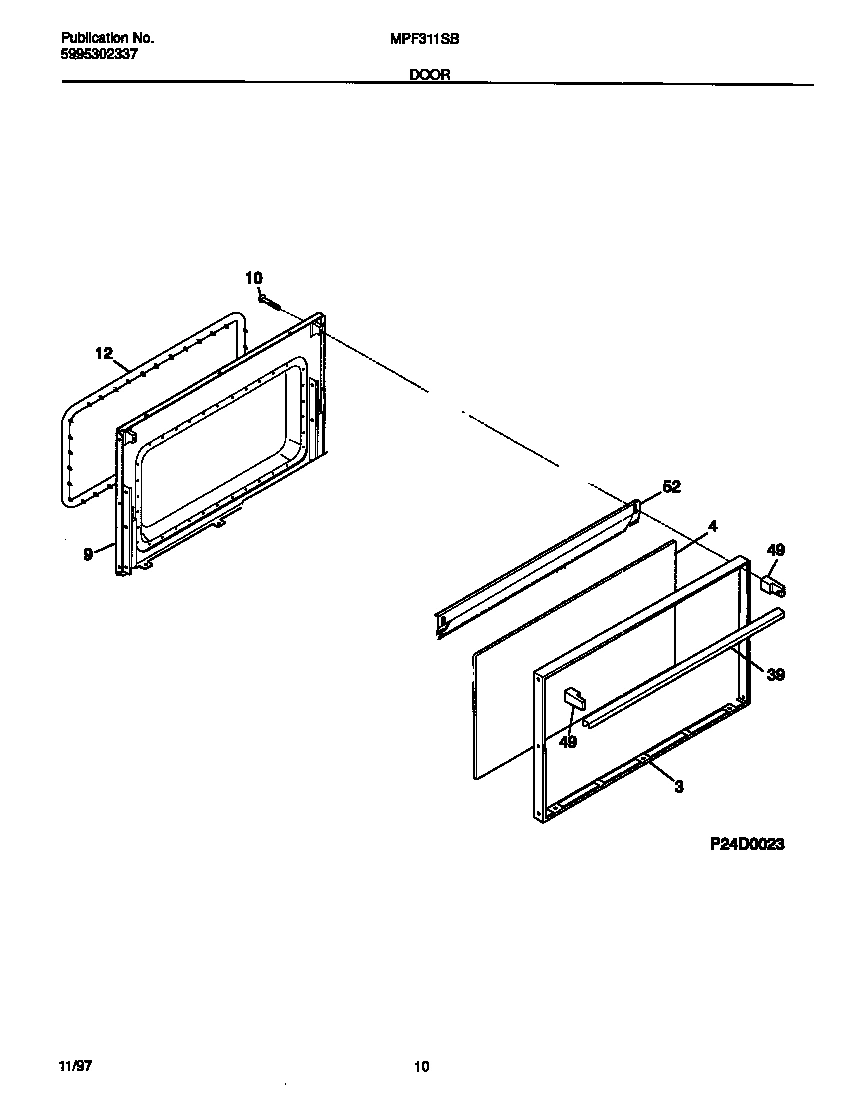 Publication No.
5995302337

MPF311SB

DOOR

10

12

9

52

4

49

39

49

3

P24D0023

11/97

10