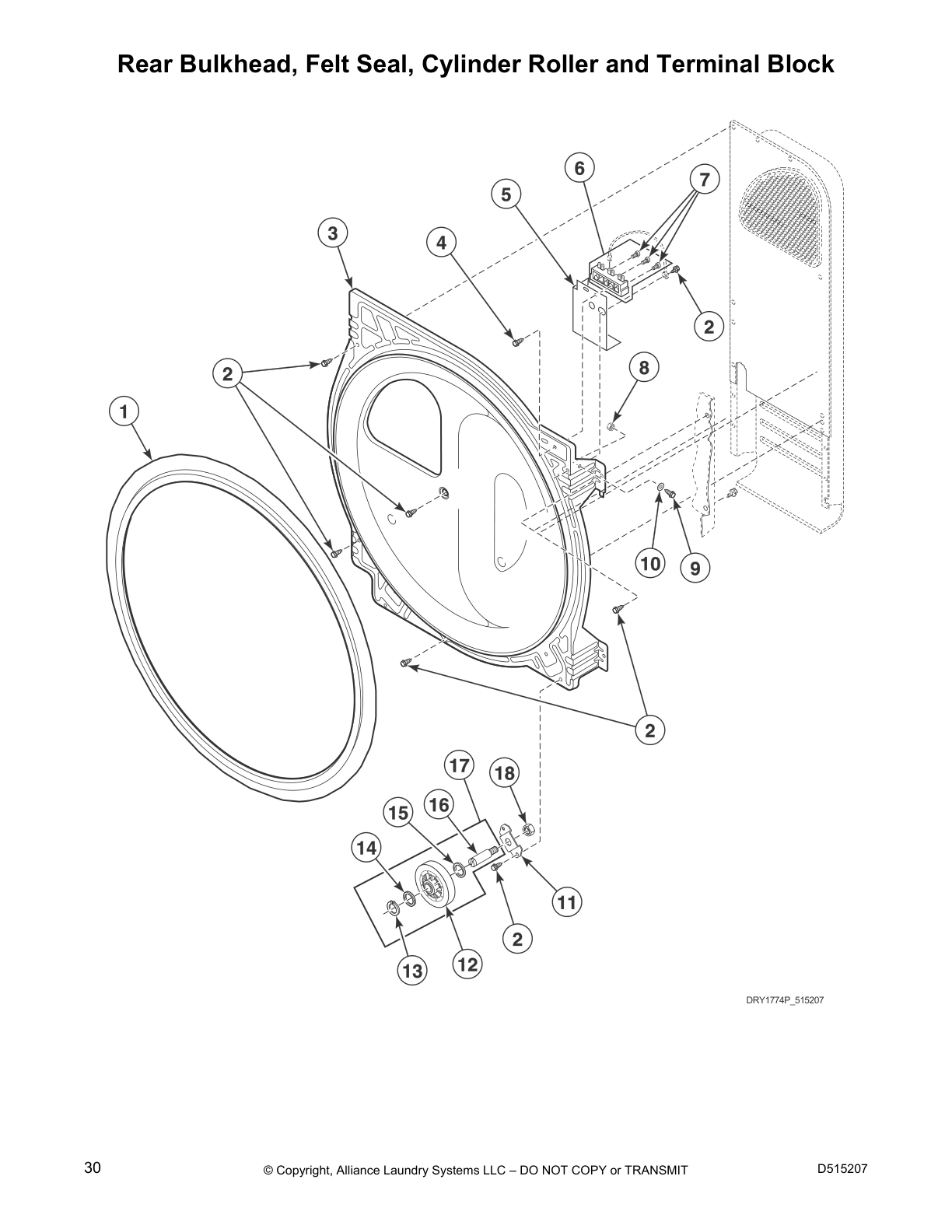 Rear Bulkhead, Felt Seal, Cylinder Roller and Terminal Block

6
7
5
3
4
2
2
8
1
10
9
2
17
18
15
16
14
11
2
13
12

DRY1774P_515207

30
© Copyright, Alliance Laundry Systems LLC – DO NOT COPY or TRANSMIT
D515207