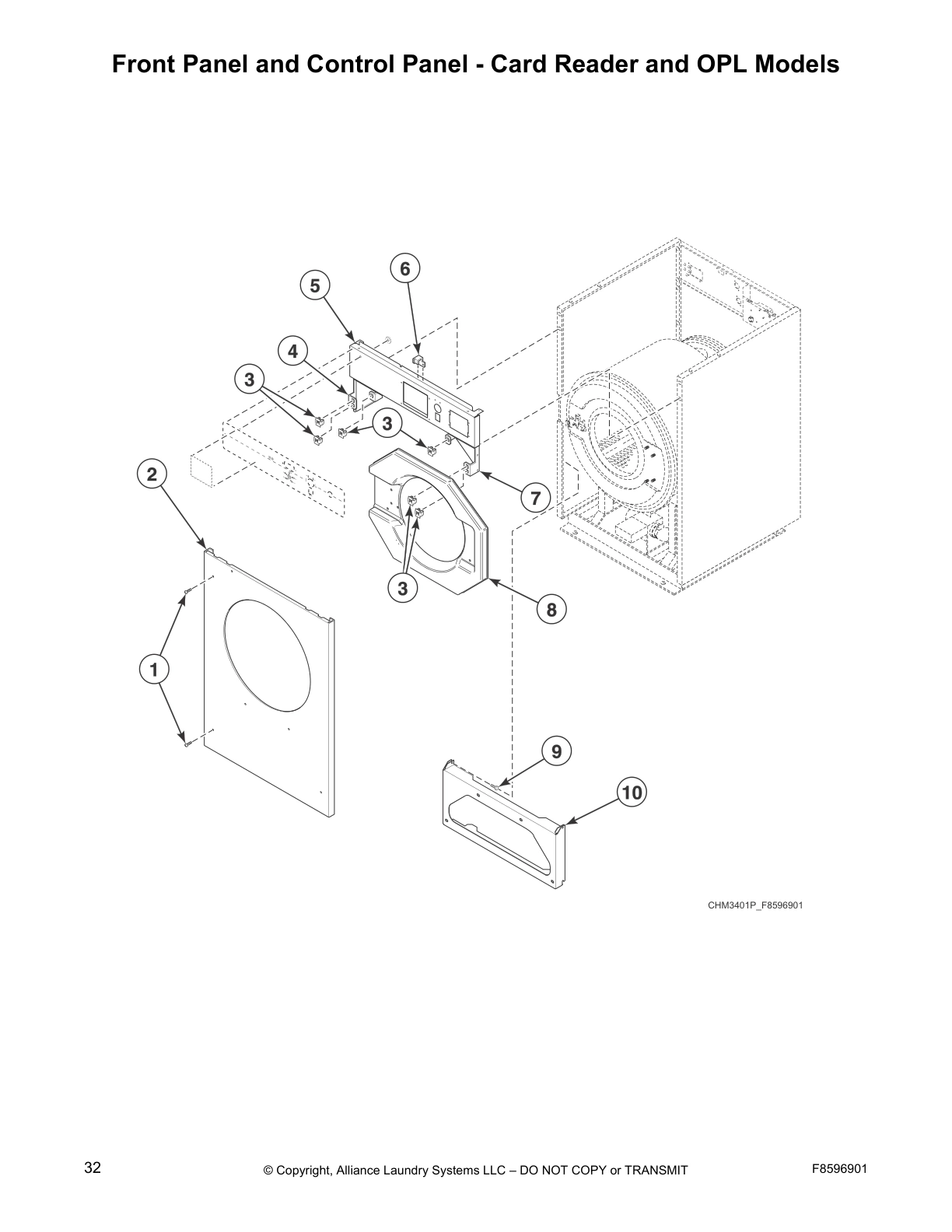 Front Panel and Control Panel - Card Reader and OPL Models

6
5
4
3
3
2
7
3
8
1
9
10

CHM3401P_F8596901

32

© Copyright, Alliance Laundry Systems LLC – DO NOT COPY or TRANSMIT

F8596901