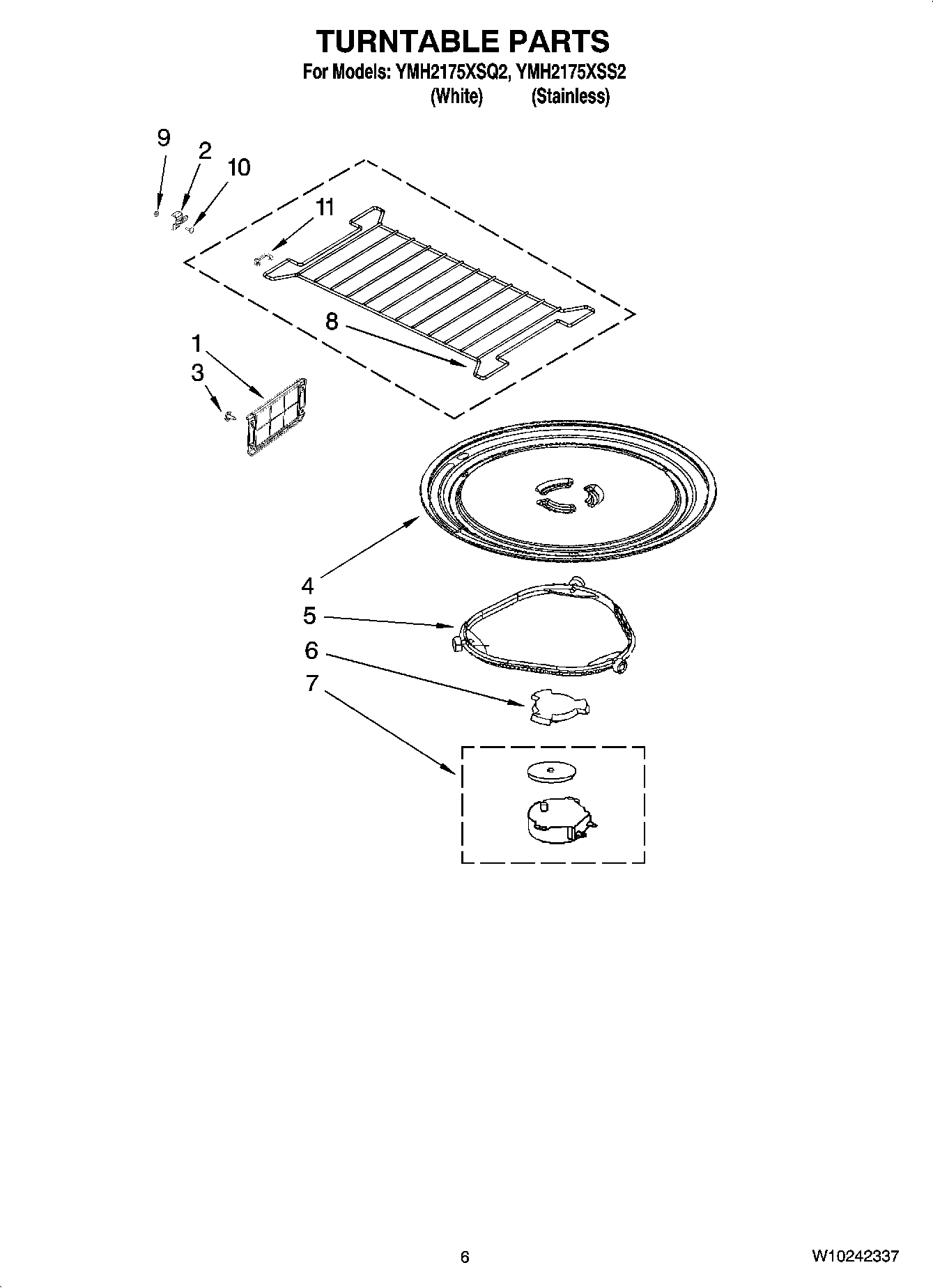 TURNTABLE PARTS
For Models: YMH2175XSQ2, YMH2175XSS2
(White) (Stainless)

9
2
10
11
8
1
3
4
5
6
7

6
W10242337