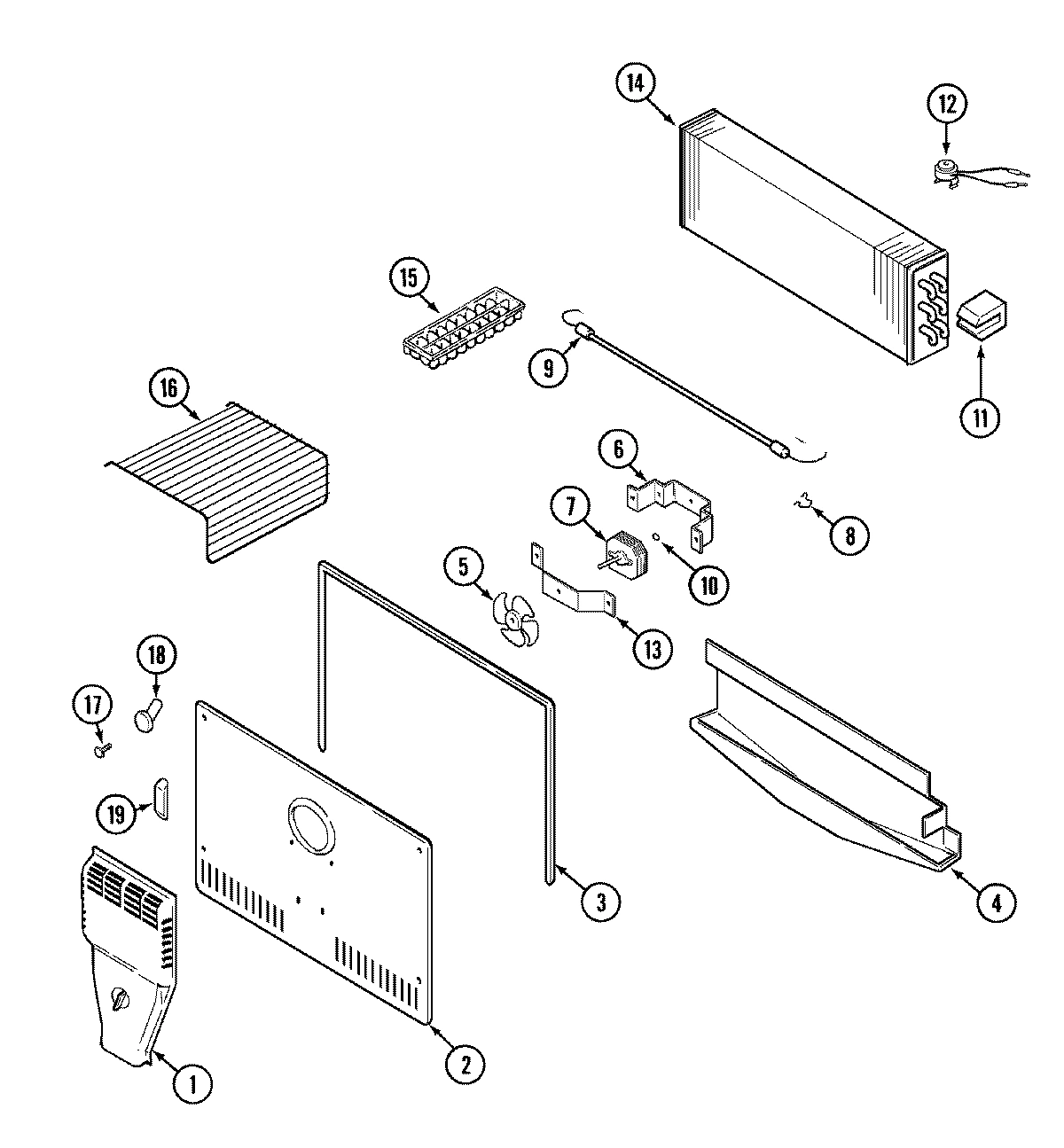 14
12
15
9
11
16
6
7
8
10
5
13
18
17
19
3
4
2
1