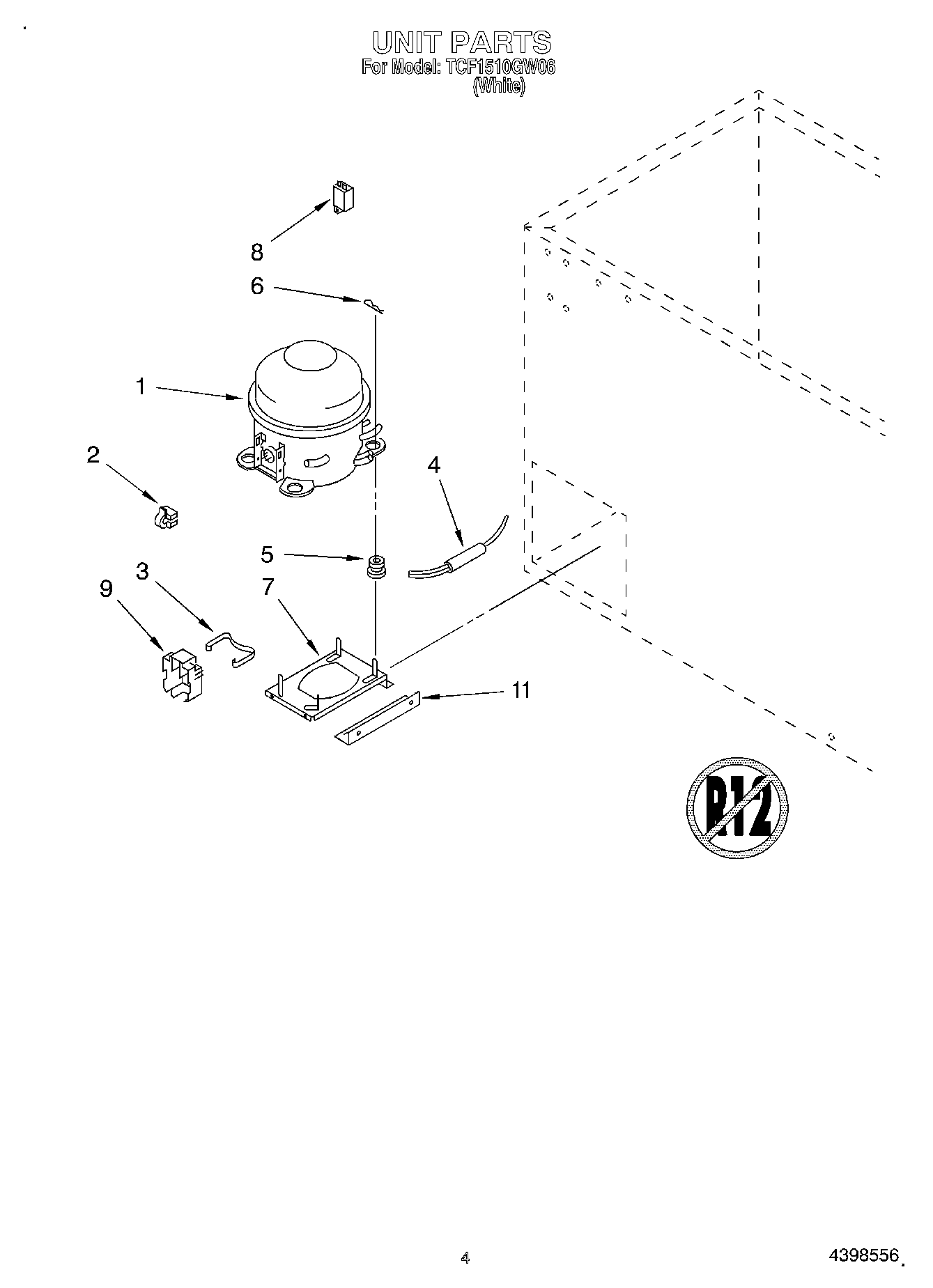 UNIT PARTS
For Model: TCF1510GW06
(White)

8
6
1
2
4
5
3
9
7
11

R12

4

4398556