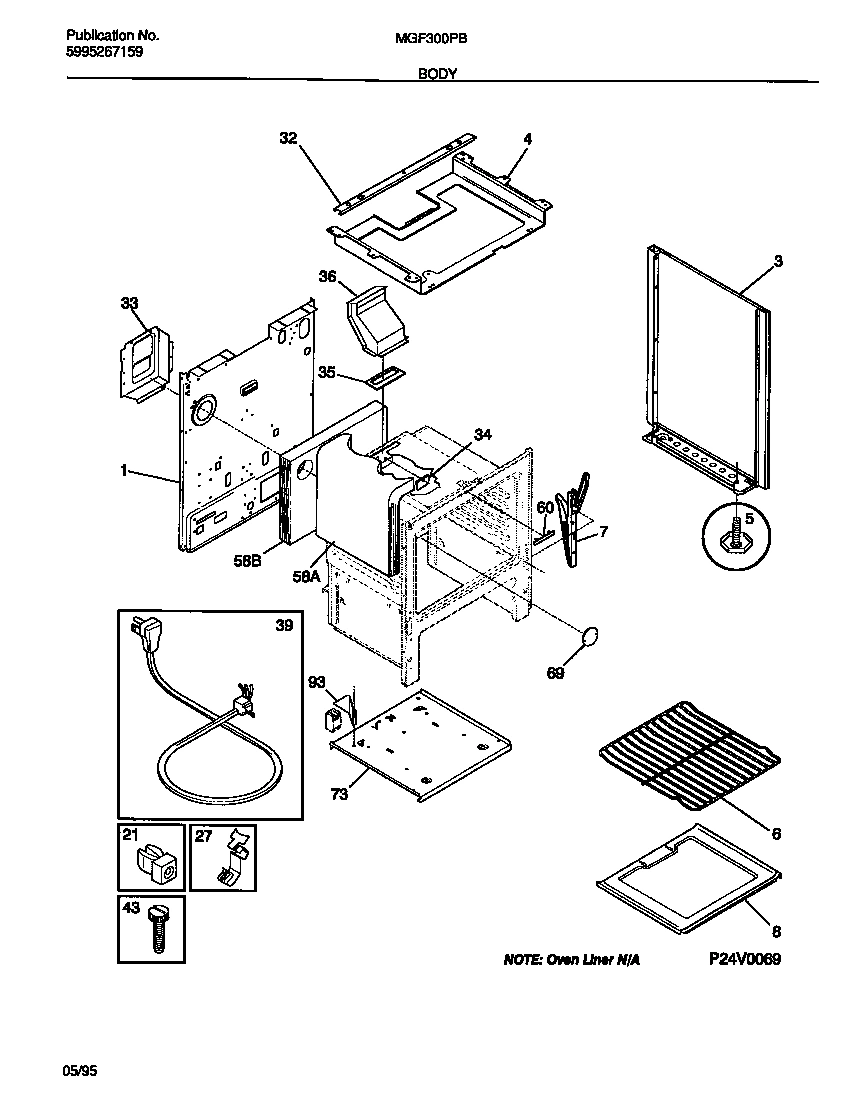 Publication No.
5995267159

MGF300PB

BODY

32
4
3
36
33
35
34
1
60
7
5
58B
58A
39
69
93
73
6
21
27
8
43

NOTE: Oven Liner N/A

P24V0069

05/95