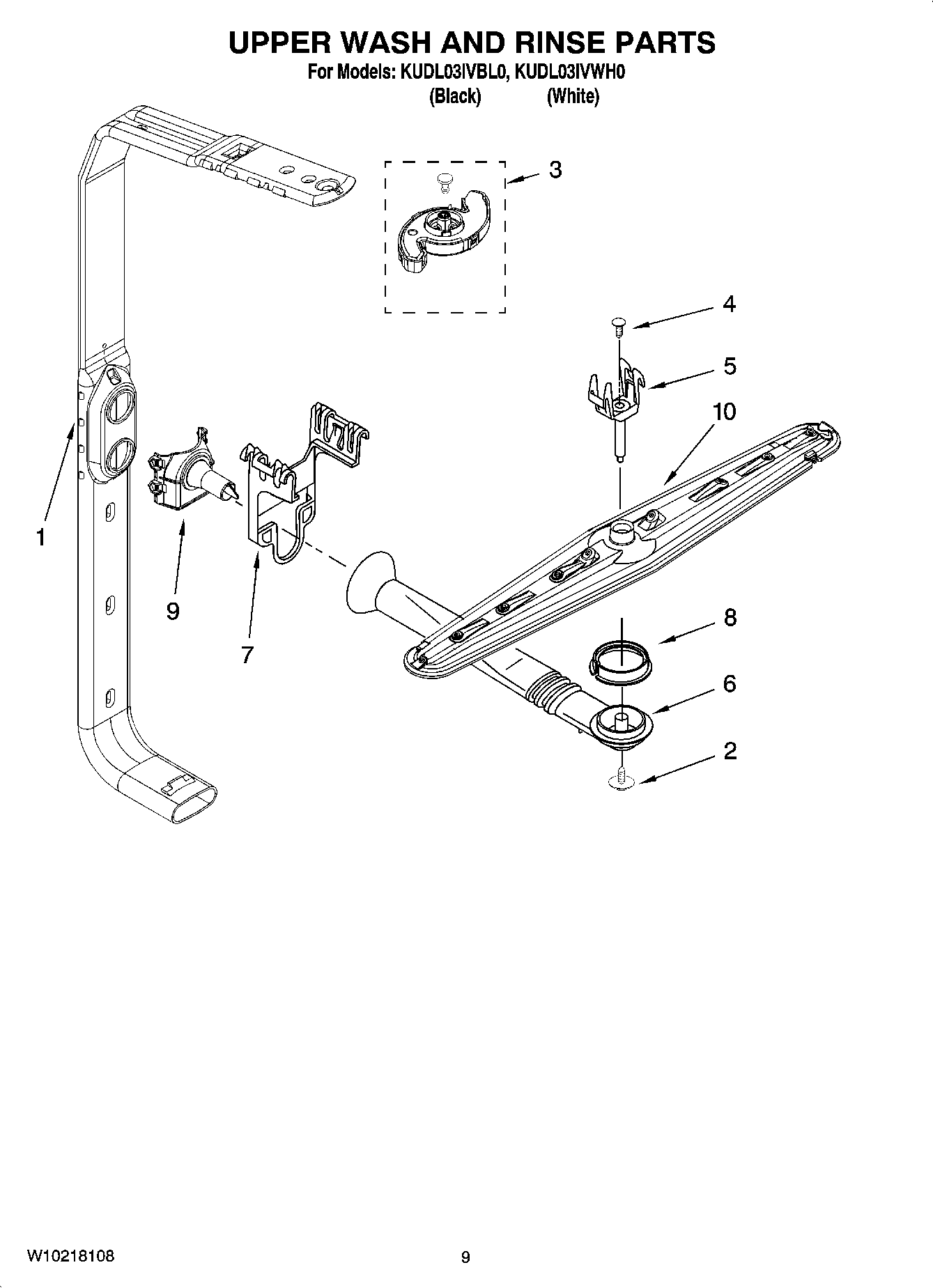 UPPER WASH AND RINSE PARTS
For Models: KUDL03IVBL0, KUDL03IVWH0
(Black) (White)

3
4
5
10
1
9
7
8
6
2

W10218108
9