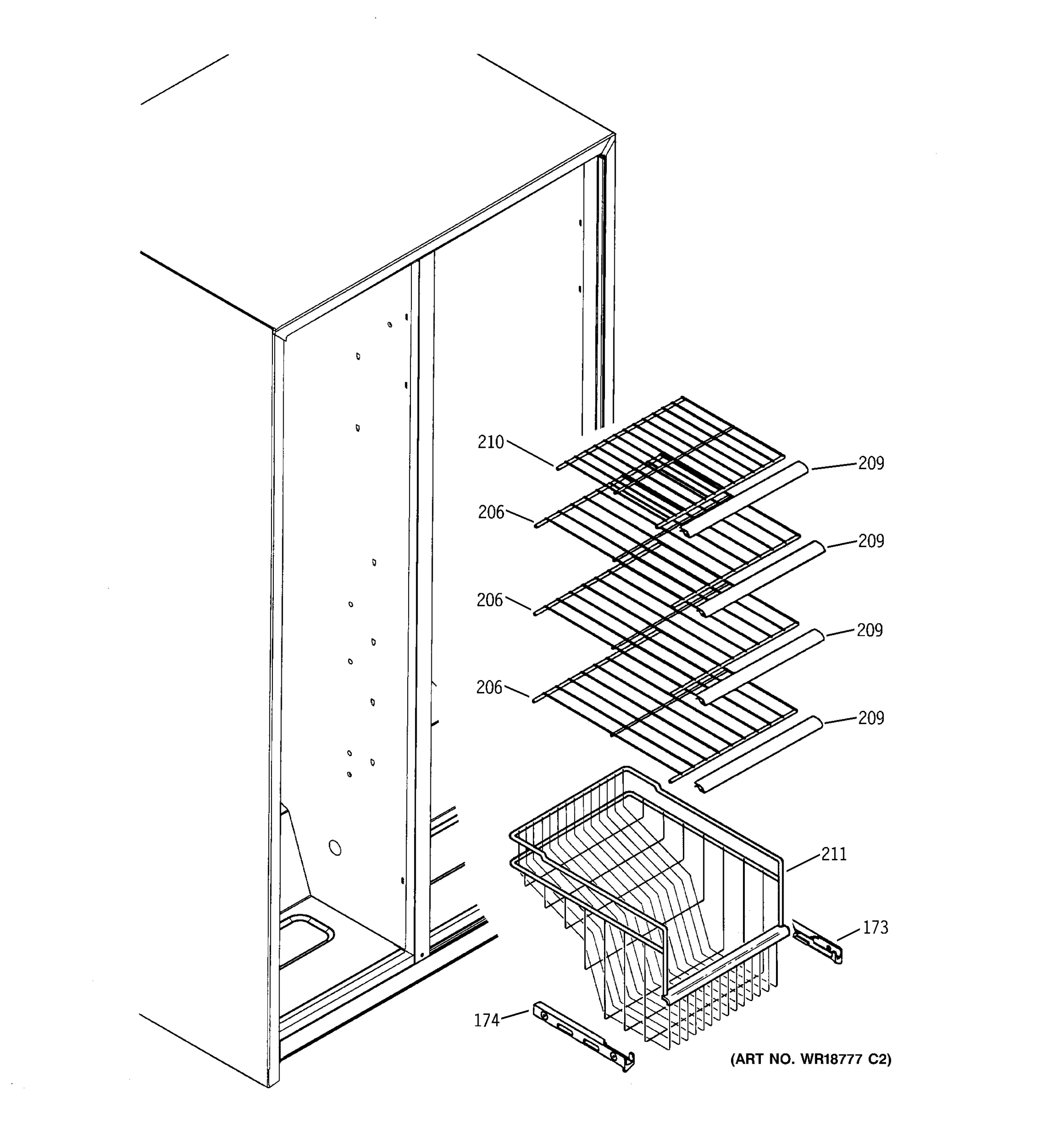 210
209
206
209
206
209
206
209
211
173
174
(ART NO. WR18777 C2)