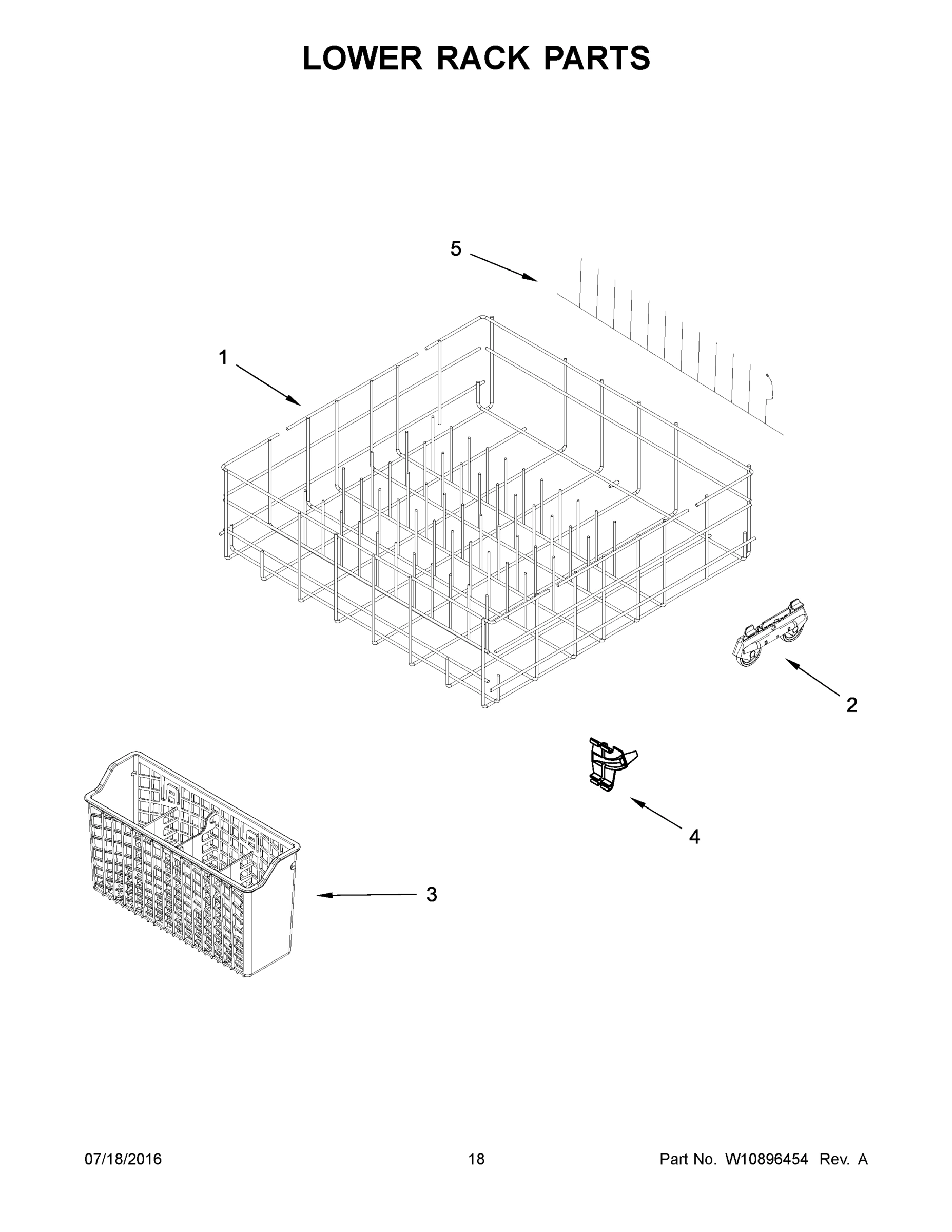 LOWER RACK PARTS

5

1

2

4

3

07/18/2016

18

Part No. W10896454 Rev. A