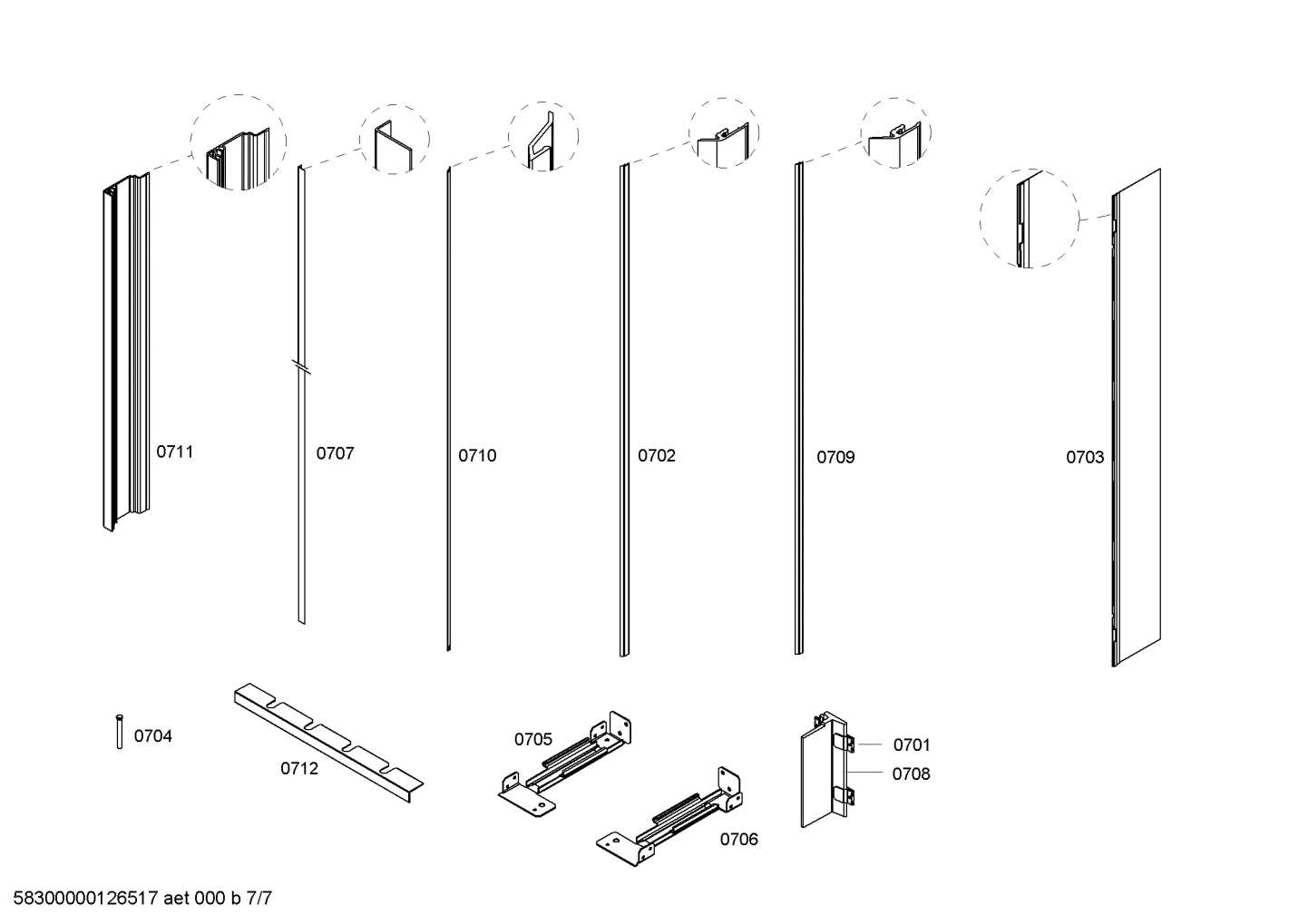 0711

0707

0710

0702

0709

0703

0704

0712

0705

0706

0701

0708

58300000126517 aet 000 b 7/7