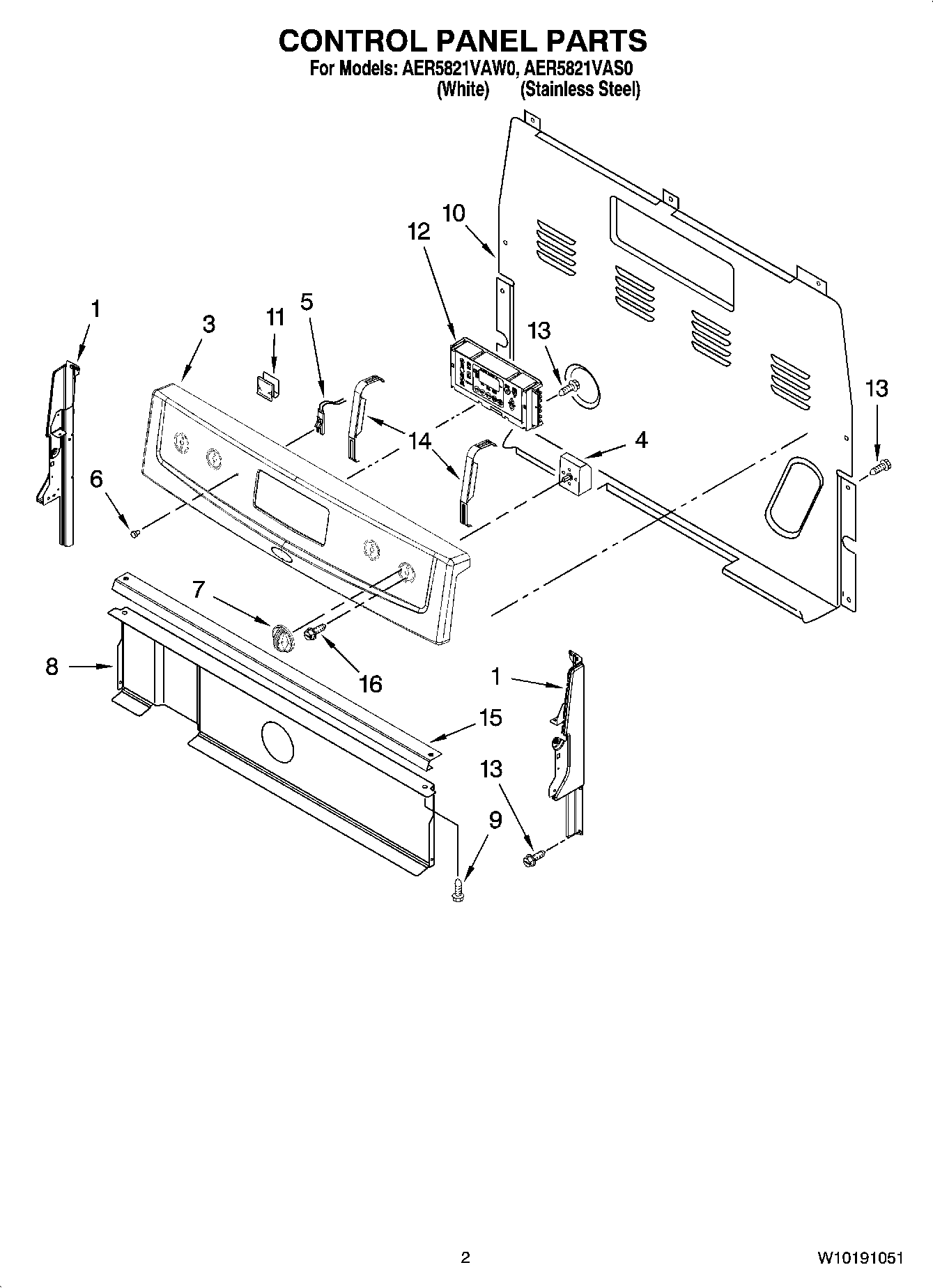 CONTROL PANEL PARTS

For Models: AER5821VAW0, AER5821VAS0
(White) (Stainless Steel)

10
12
1
3
11
5
13
13
14
4
6
7
8
16
1
15
13
9

2

W10191051