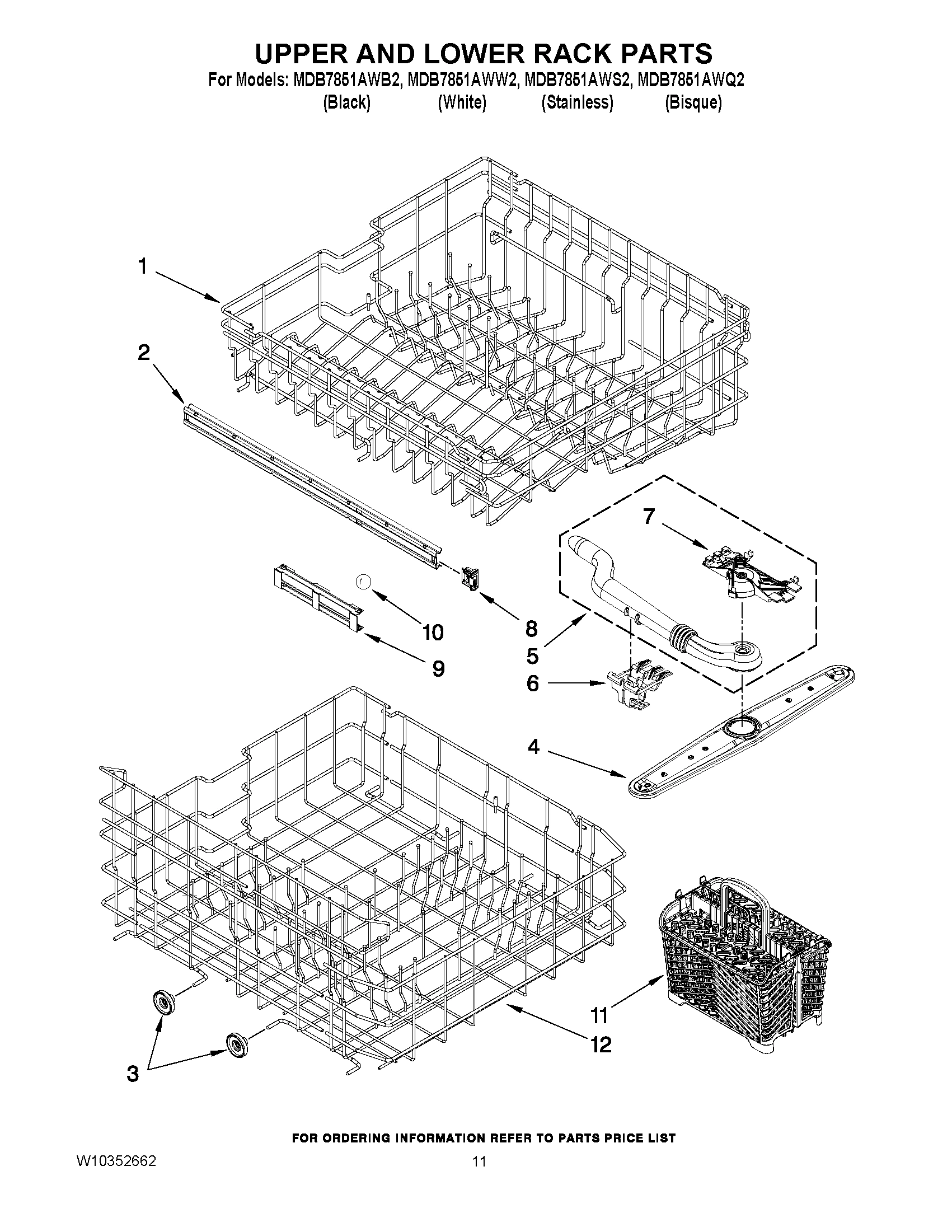 UPPER AND LOWER RACK PARTS
For Models: MDB7851AWB2, MDB7851AWW2, MDB7851AWS2, MDB7851AWQ2
(Black) (White) (Stainless) (Bisque)

1
2
7
10
8
5
9
6
4
11
12
3

FOR ORDERING INFORMATION REFER TO PARTS PRICE LIST
W10352662
11