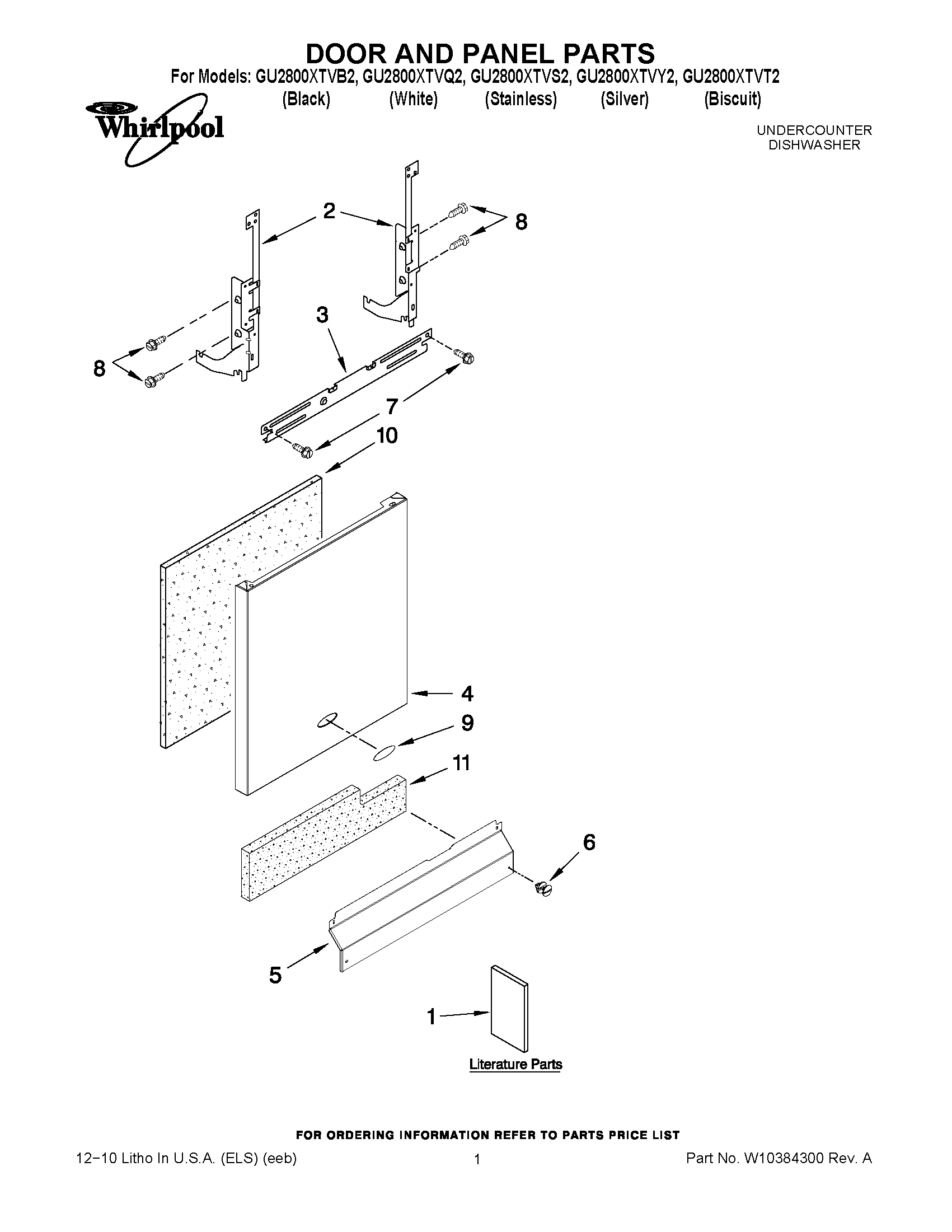 DOOR AND PANEL PARTS

For Models: GU2800XTVB2, GU2800XTVQ2, GU2800XTVS2, GU2800XTVY2, GU2800XTVT2
(Black) (White) (Stainless) (Silver) (Biscuit)

Whirlpool

UNDERCOUNTER
DISHWASHER

2
8
3
8
7
10
4
9
11
6
5
1

Literature Parts

FOR ORDERING INFORMATION REFER TO PARTS PRICE LIST

12−10 Litho In U.S.A. (ELS) (eeb)

1

Part No. W10384300 Rev. A