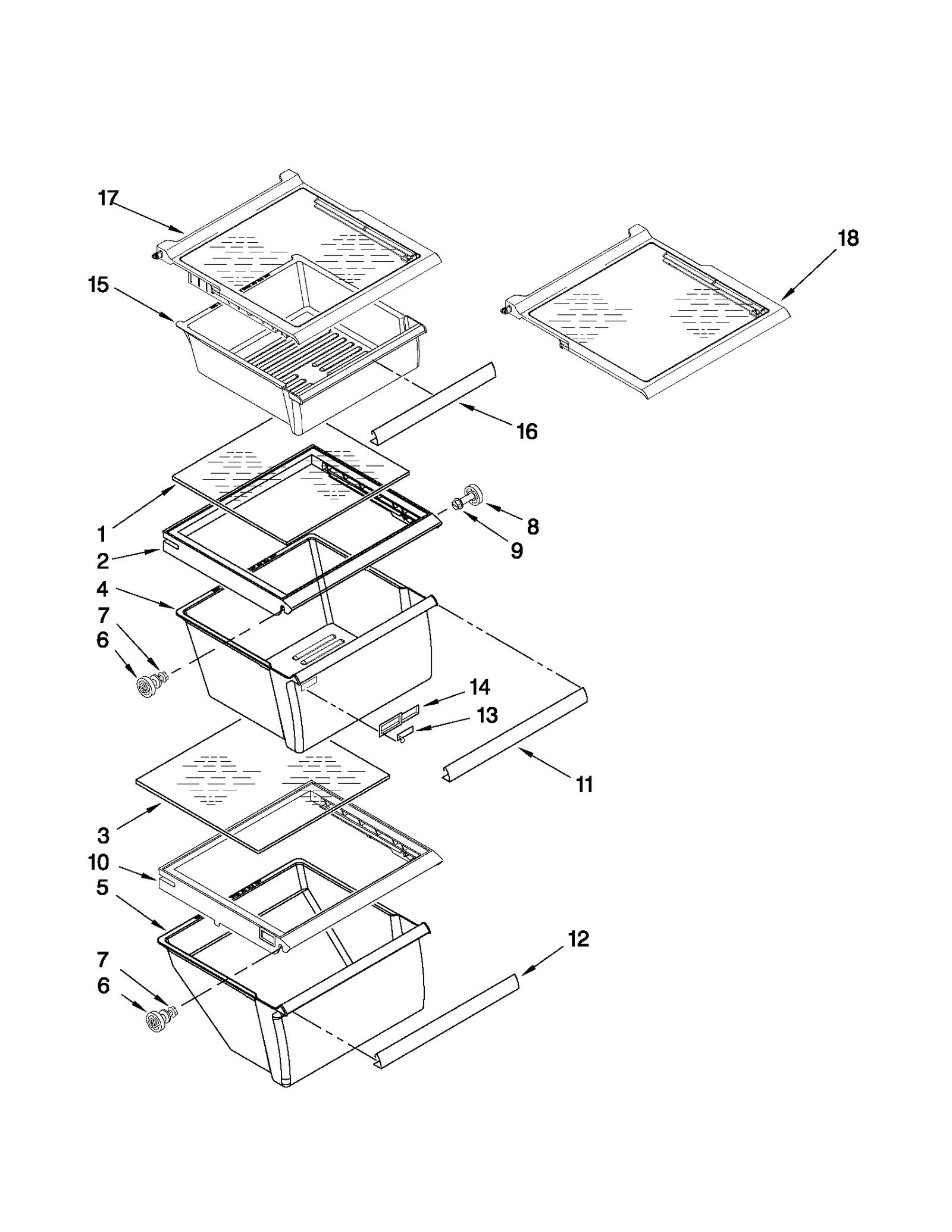 17
18
15
16
1
8
9
2
4
7
6
14
13
11
3
10
5
12
7
6