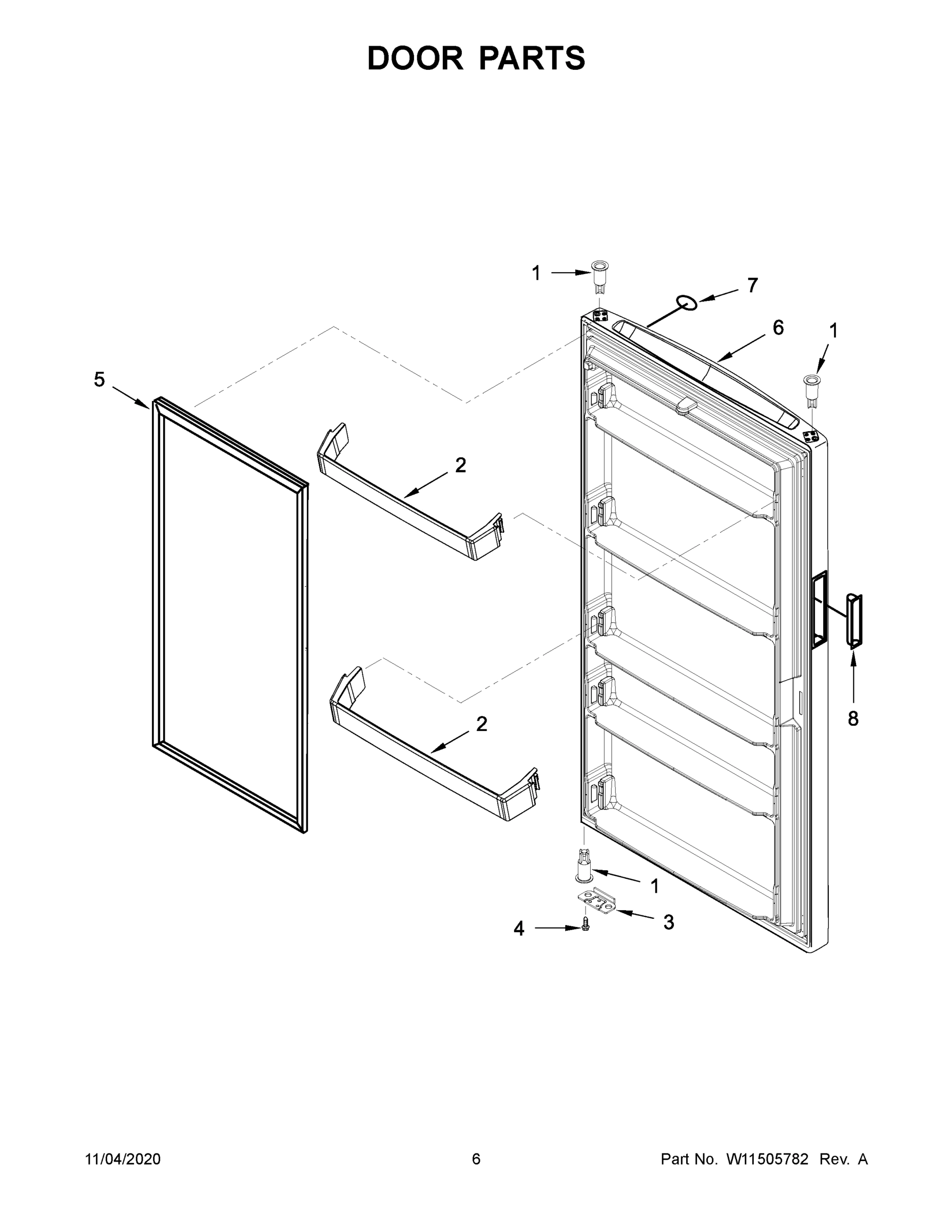 DOOR PARTS

1
7
6
1
5
2
2
8
1
3
4

11/04/2020
6
Part No. W11505782 Rev. A