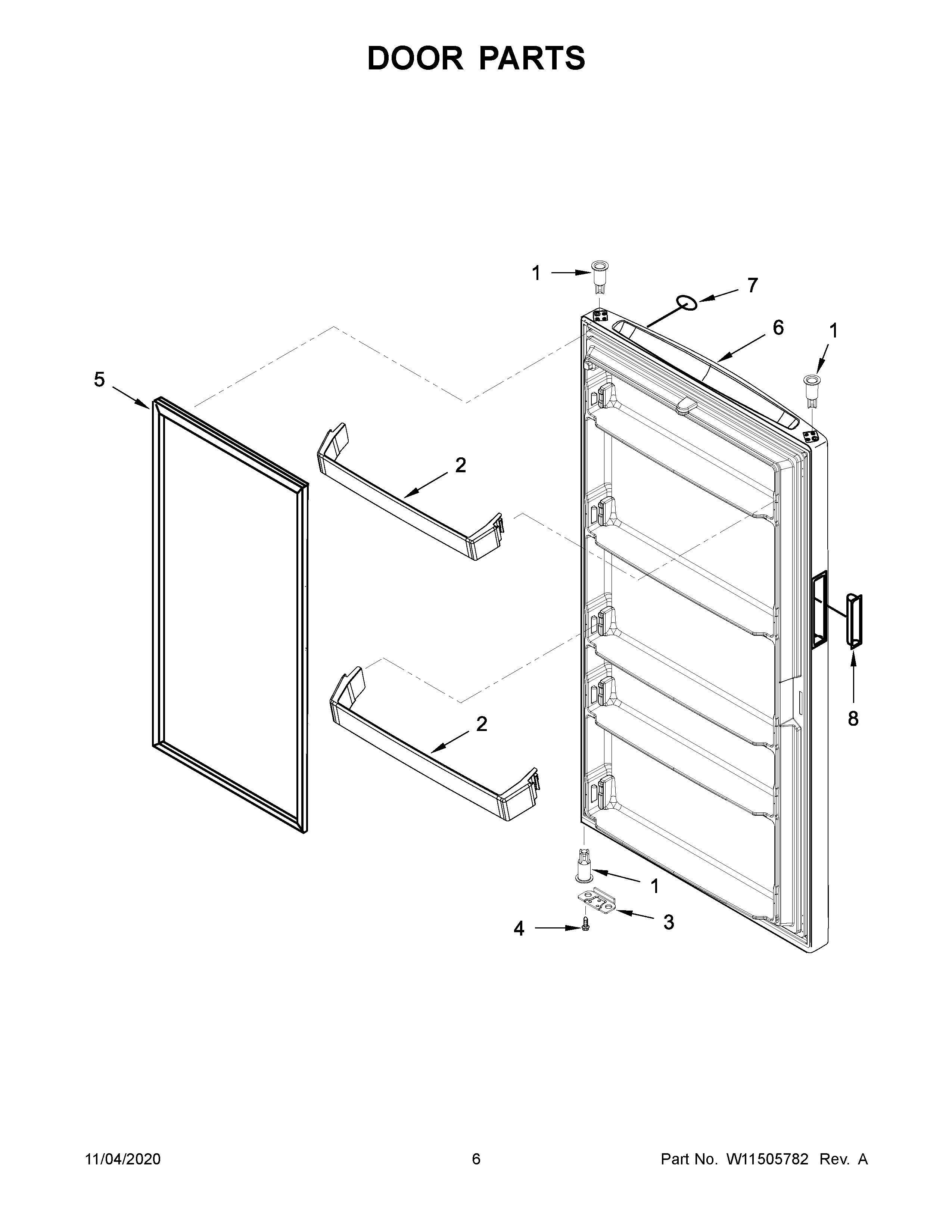 DOOR PARTS

1
7
6
1
5
2
2
8
1
3
4

11/04/2020
6
Part No. W11505782 Rev. A