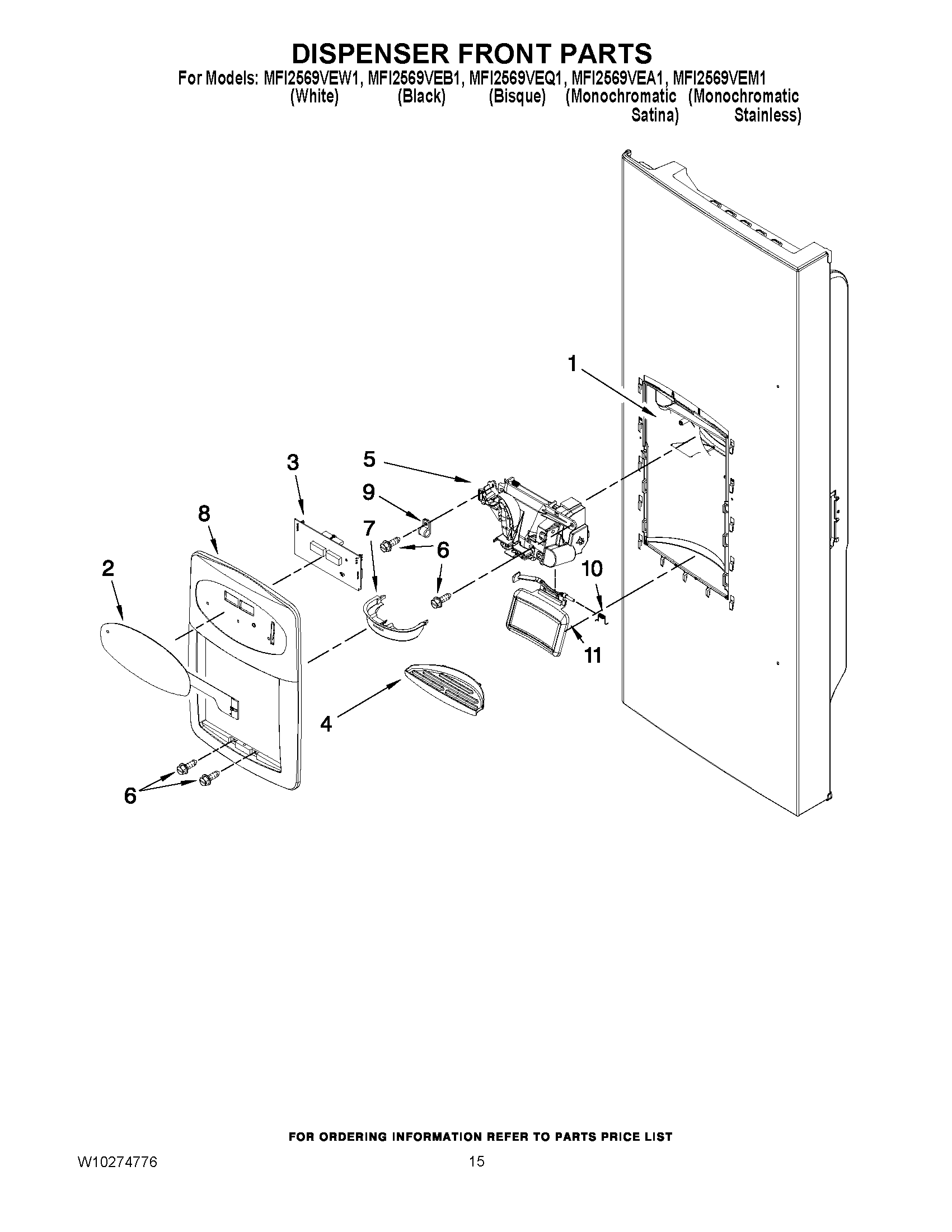 DISPENSER FRONT PARTS

For Models: MFI2569VEW1, MFI2569VEB1, MFI2569VEQ1, MFI2569VEA1, MFI2569VEM1
(White) (Black) (Bisque) (Monochromatic Satina) (Monochromatic Stainless)

1
5
3
9
8
7
6
2
10
11
4
6

FOR ORDERING INFORMATION REFER TO PARTS PRICE LIST

W10274776

15