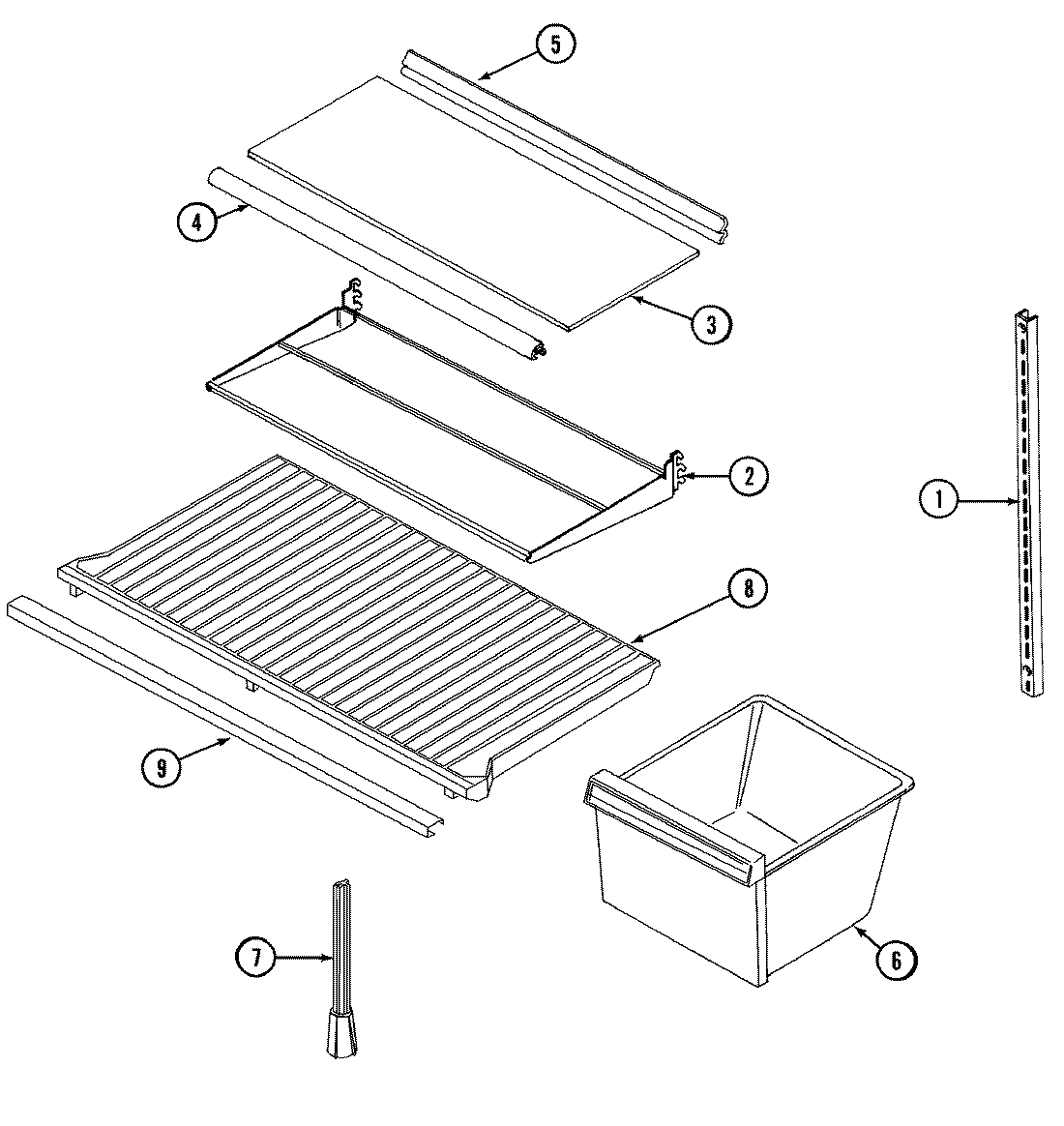 5
4
3
2
1
8
9
6
7