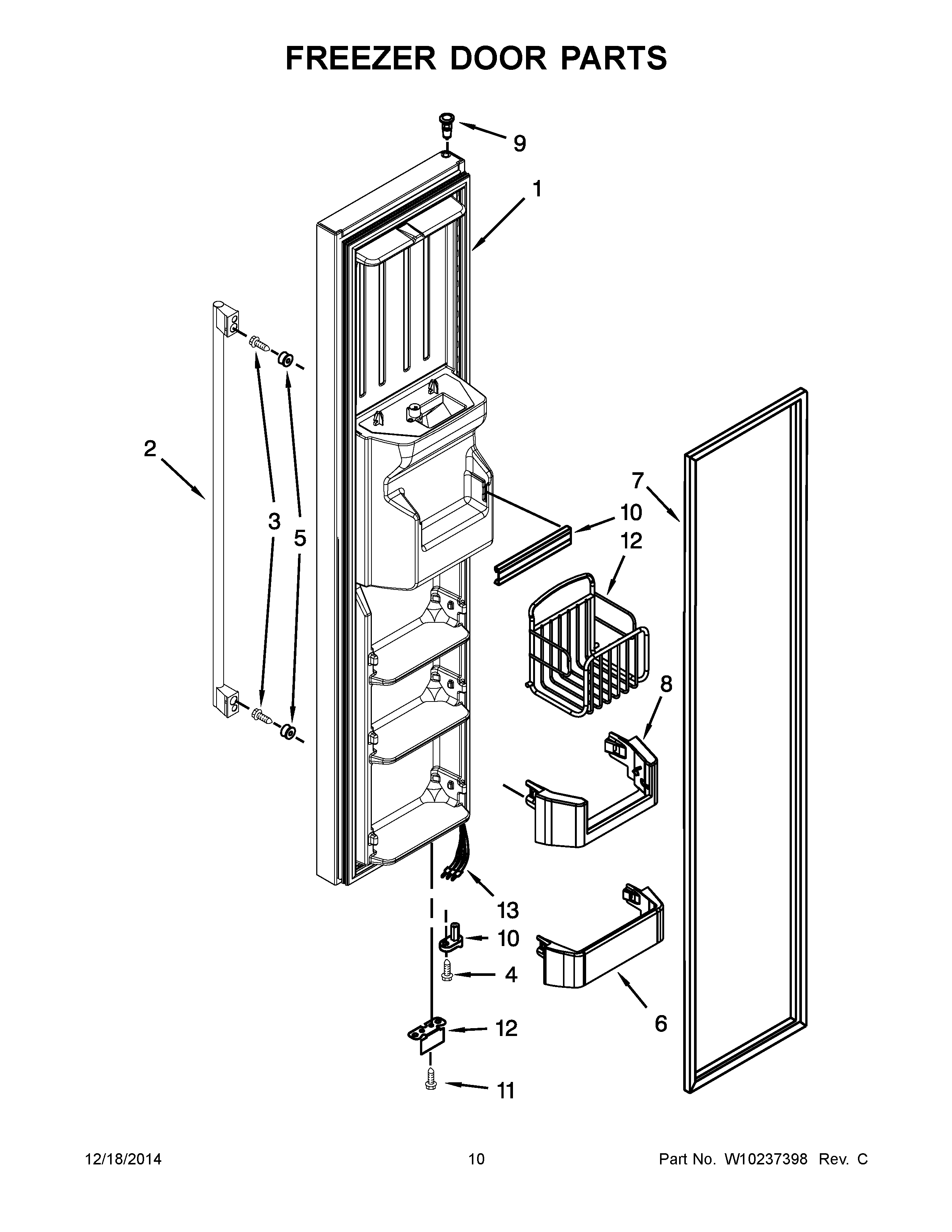 FREEZER DOOR PARTS

9
1
2
3
5
7
10
12
8
13
10
4
6
12
11

12/18/2014 10 Part No. W10237398 Rev. C