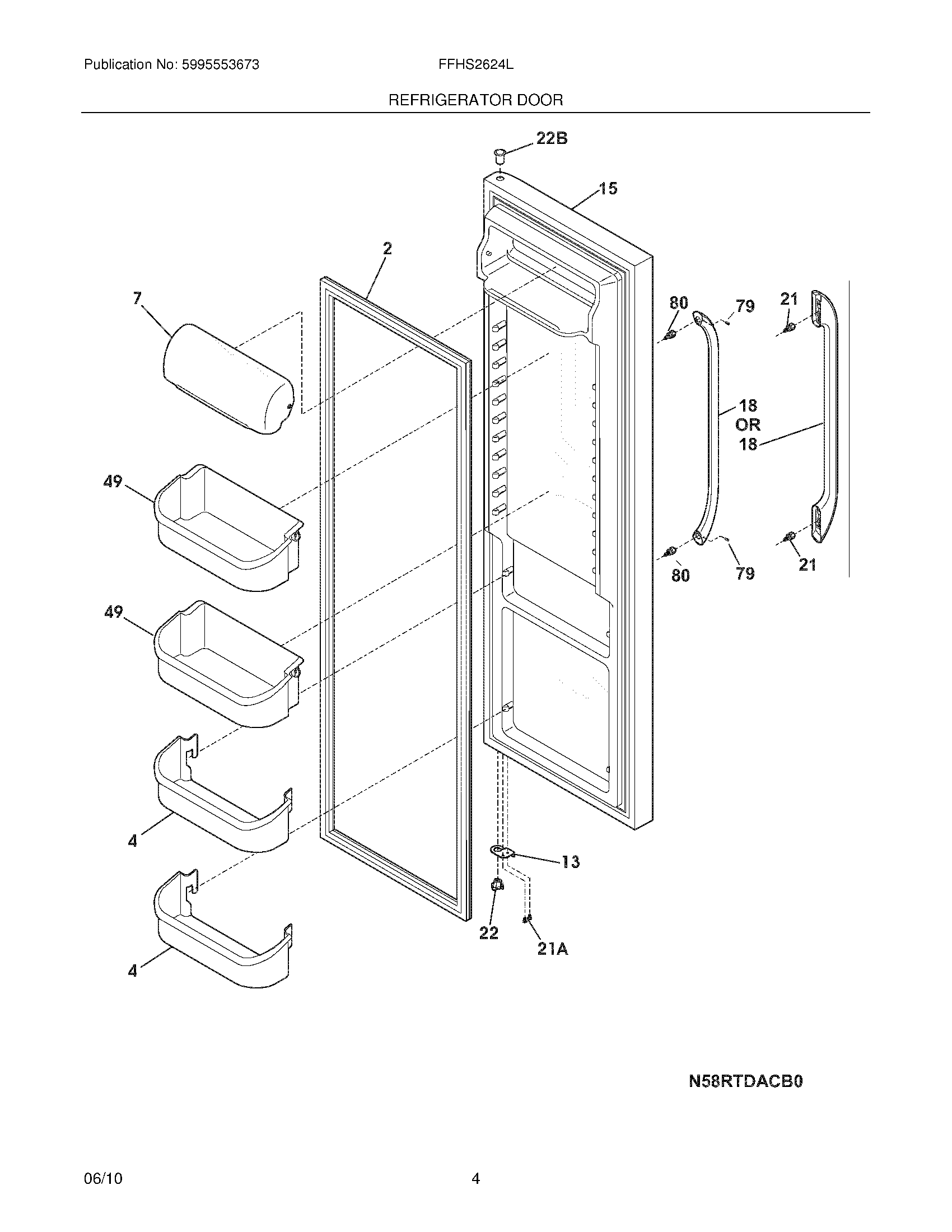 Publication No: 5995553673

FFHS2624L

REFRIGERATOR DOOR

22B

15

2

7

80

79

21

18
OR
18

49

80

79

21

49

4

13

22

21A

4

N58RTDACB0

06/10

4