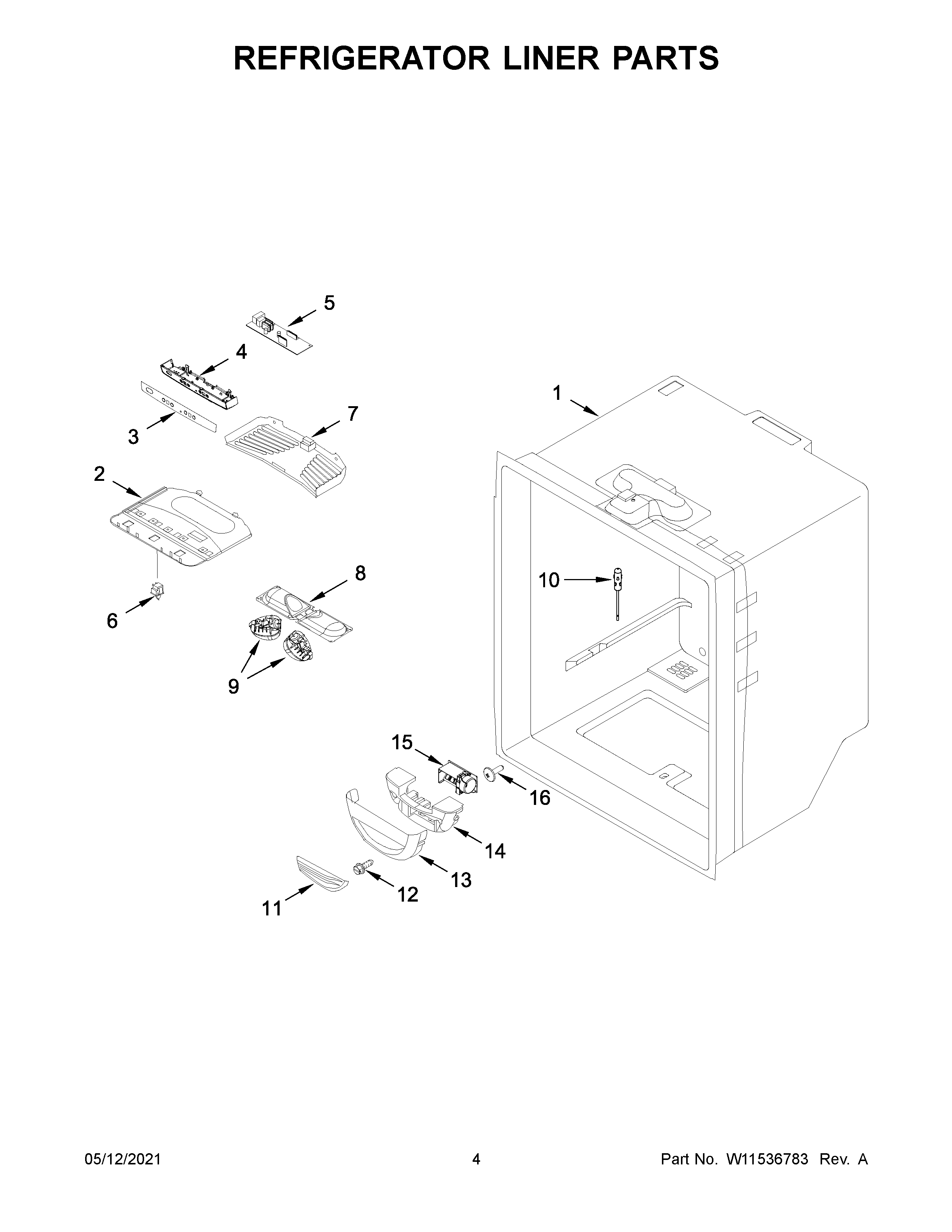 REFRIGERATOR LINER PARTS

5
4
1
7
3
2
10
8
6
9
15
16
14
13
12
11

05/12/2021
4
Part No. W11536783 Rev. A