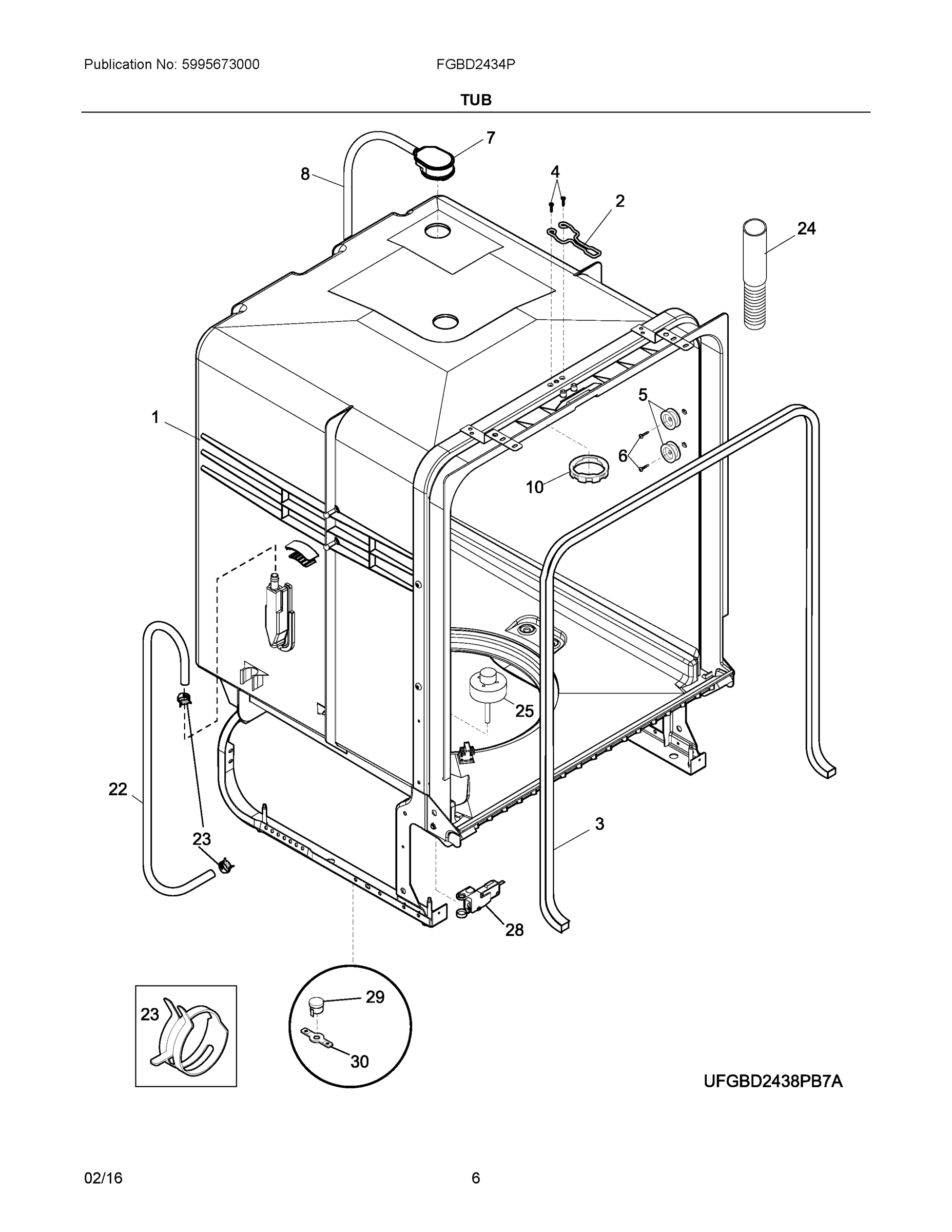 Publication No: 5995673000

FGBD2434P

TUB

7
8
4
2
24
1
5
6
10
25
22
23
3
28
23
29
30

UFGBD2438PB7A

02/16

6