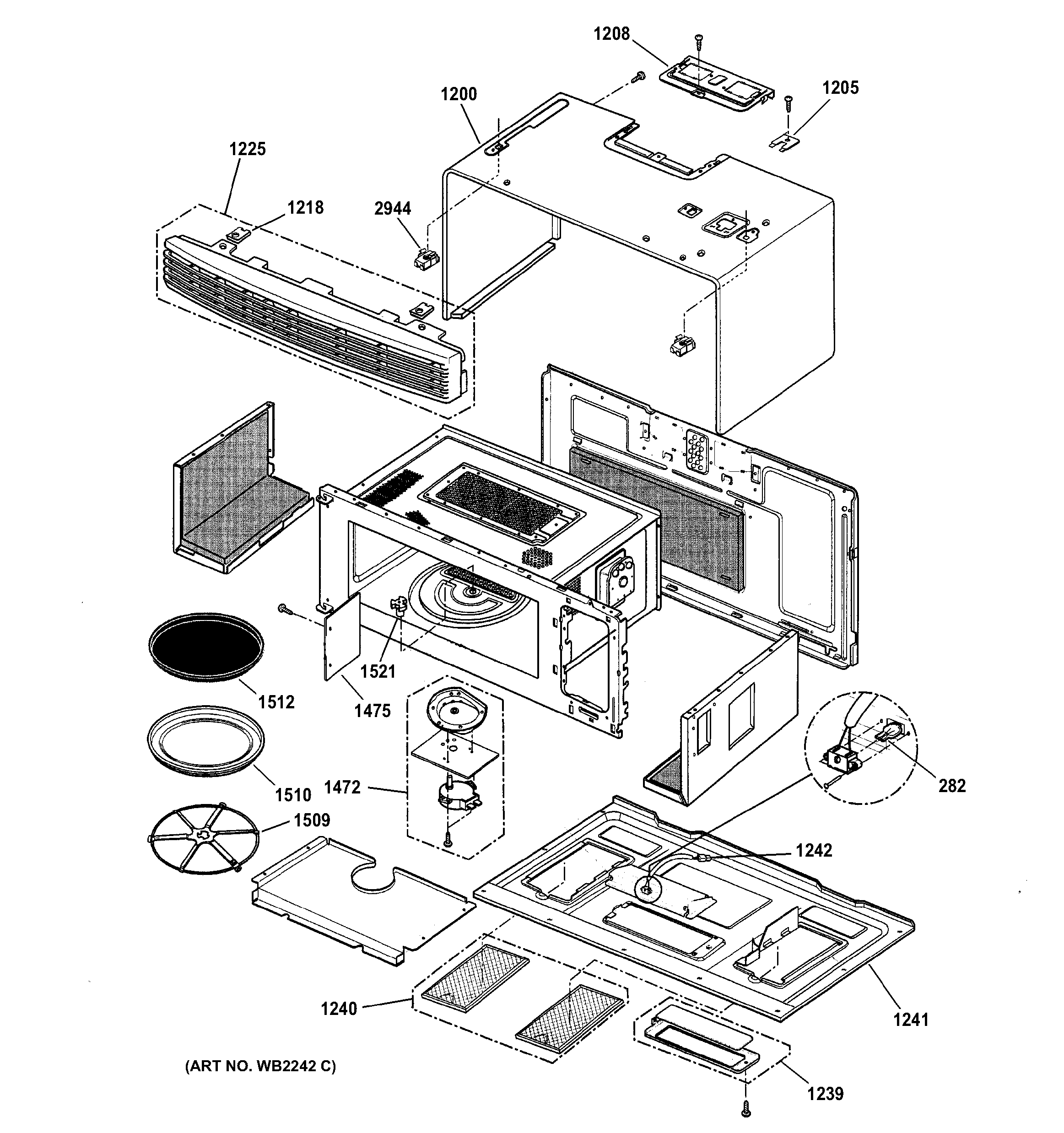 1208
1200
1205
1225
1218
2944
1521
1512
1475
1510
1472
282
1509
1242
1240
1241
(ART NO. WB2242 C)
1239