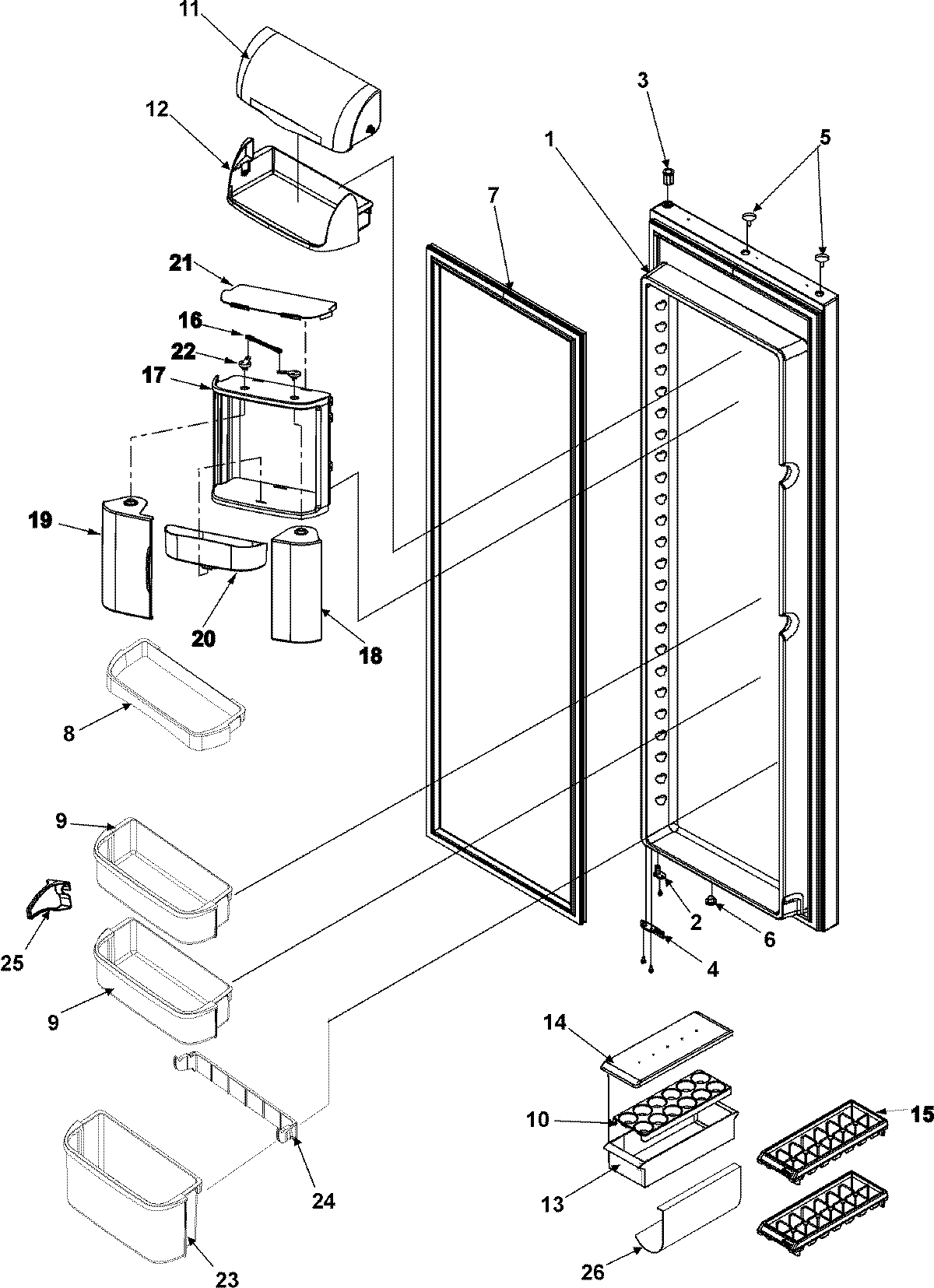 11
12
3
1
5
7
21
16
22
17
19
20
18
8
9
25
9
2
6
4
14
10
15
13
24
23
26