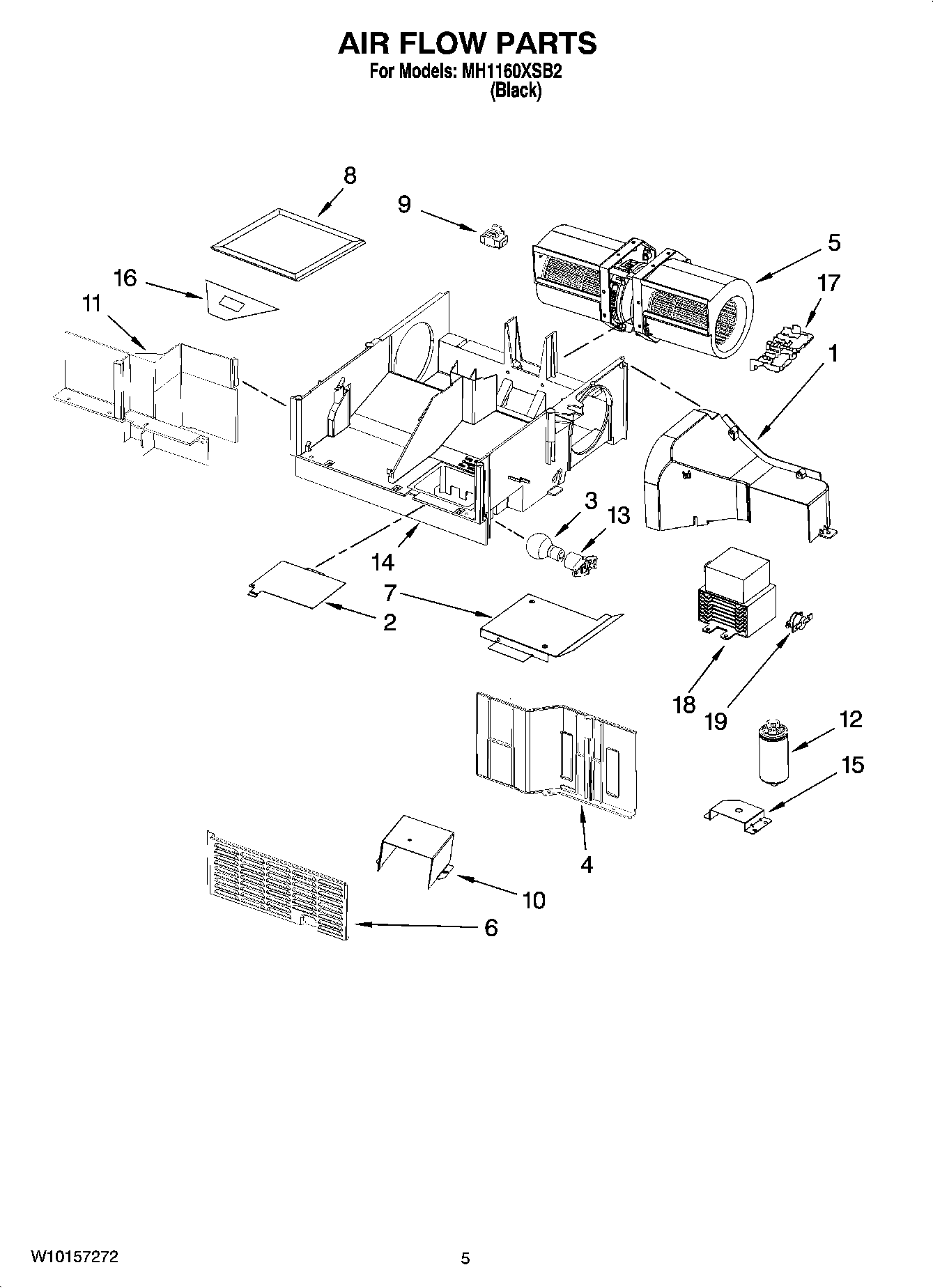 AIR FLOW PARTS
For Models: MH1160XSB2
(Black)

8
9
5
16
17
11
1
3
13
14
7
2
18
19
12
15
4
10
6

W10157272

5