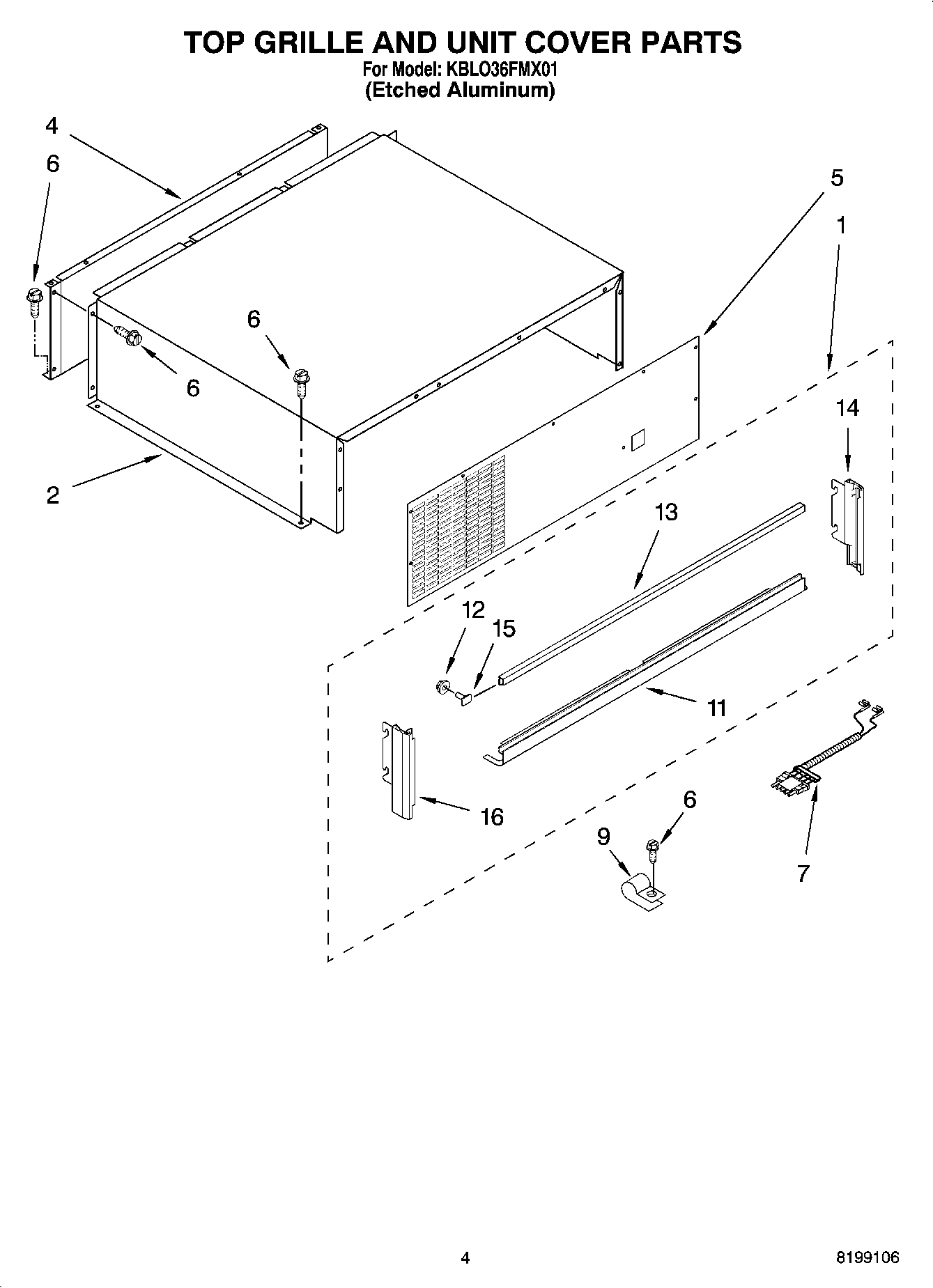 TOP GRILLE AND UNIT COVER PARTS
For Model: KBLO36FMX01
(Etched Aluminum)

4
6
5
1
6
6
14
2
13
12
15
11
16
6
9
7

4

8199106