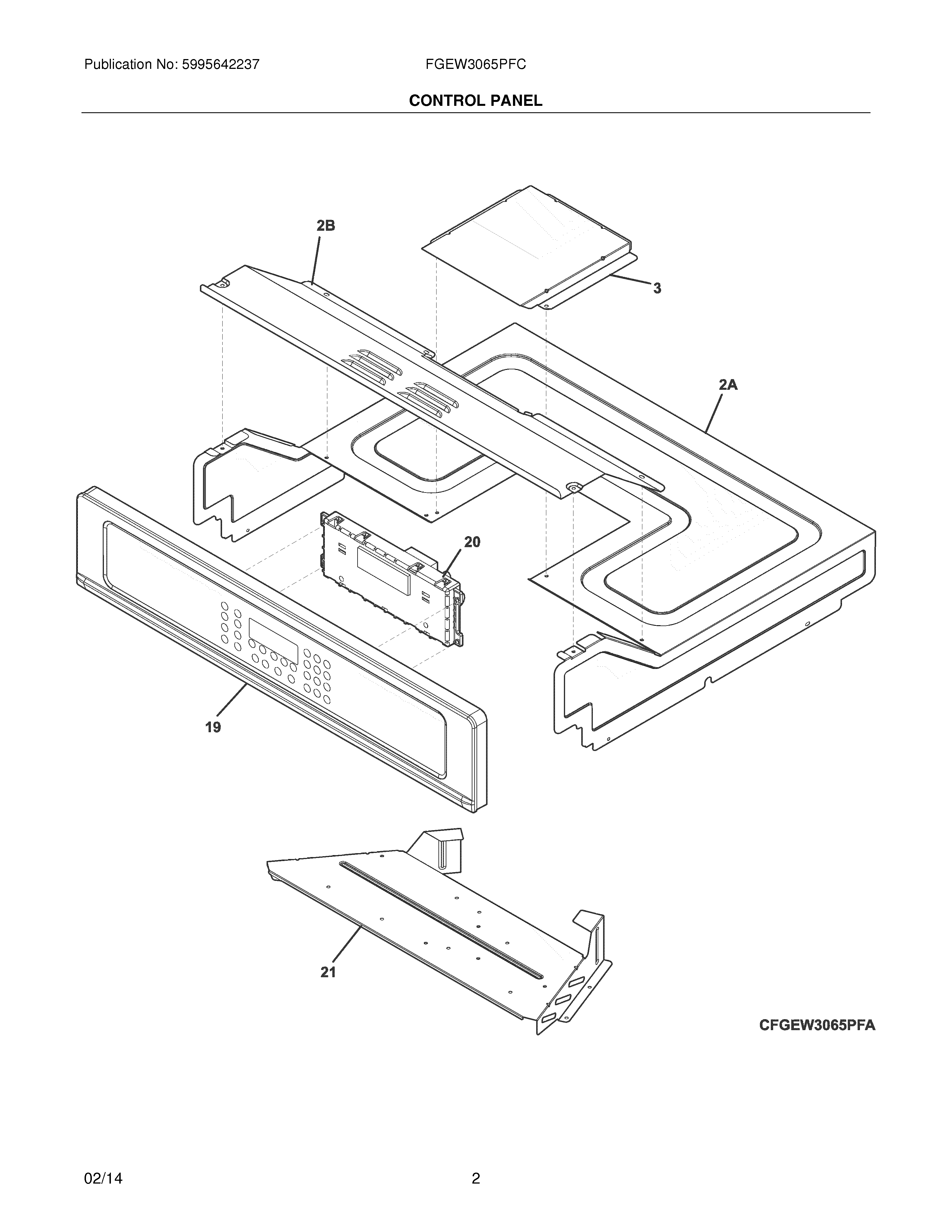 Publication No: 5995642237

FGEW3065PFC

CONTROL PANEL

2B

3

2A

20

19

21

CFGEW3065PFA

02/14

2