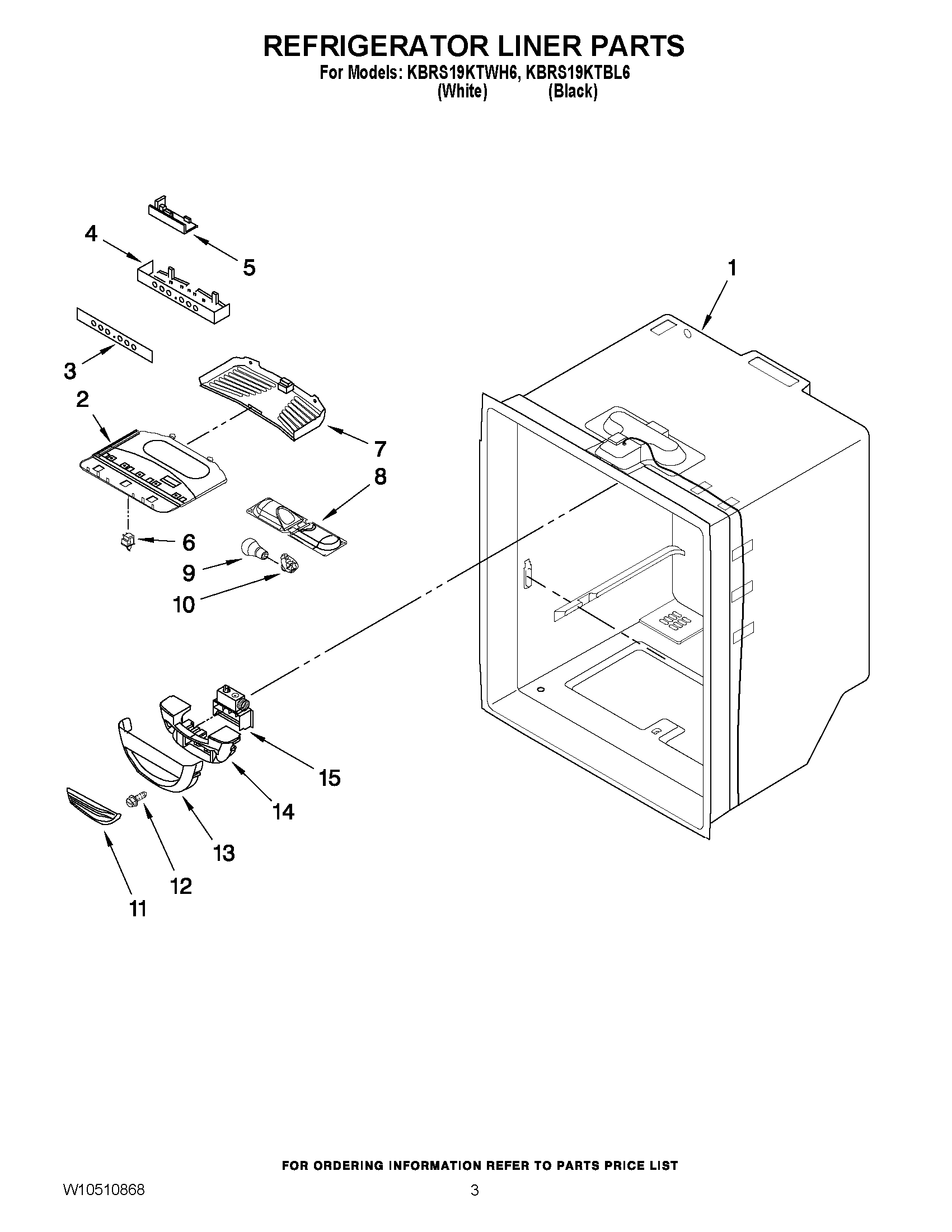 REFRIGERATOR LINER PARTS
For Models: KBRS19KTWH6, KBRS19KTBL6
(White) (Black)

4
5
1
3
2
7
8
6
9
10
15
14
13
12
11

FOR ORDERING INFORMATION REFER TO PARTS PRICE LIST

W10510868
3