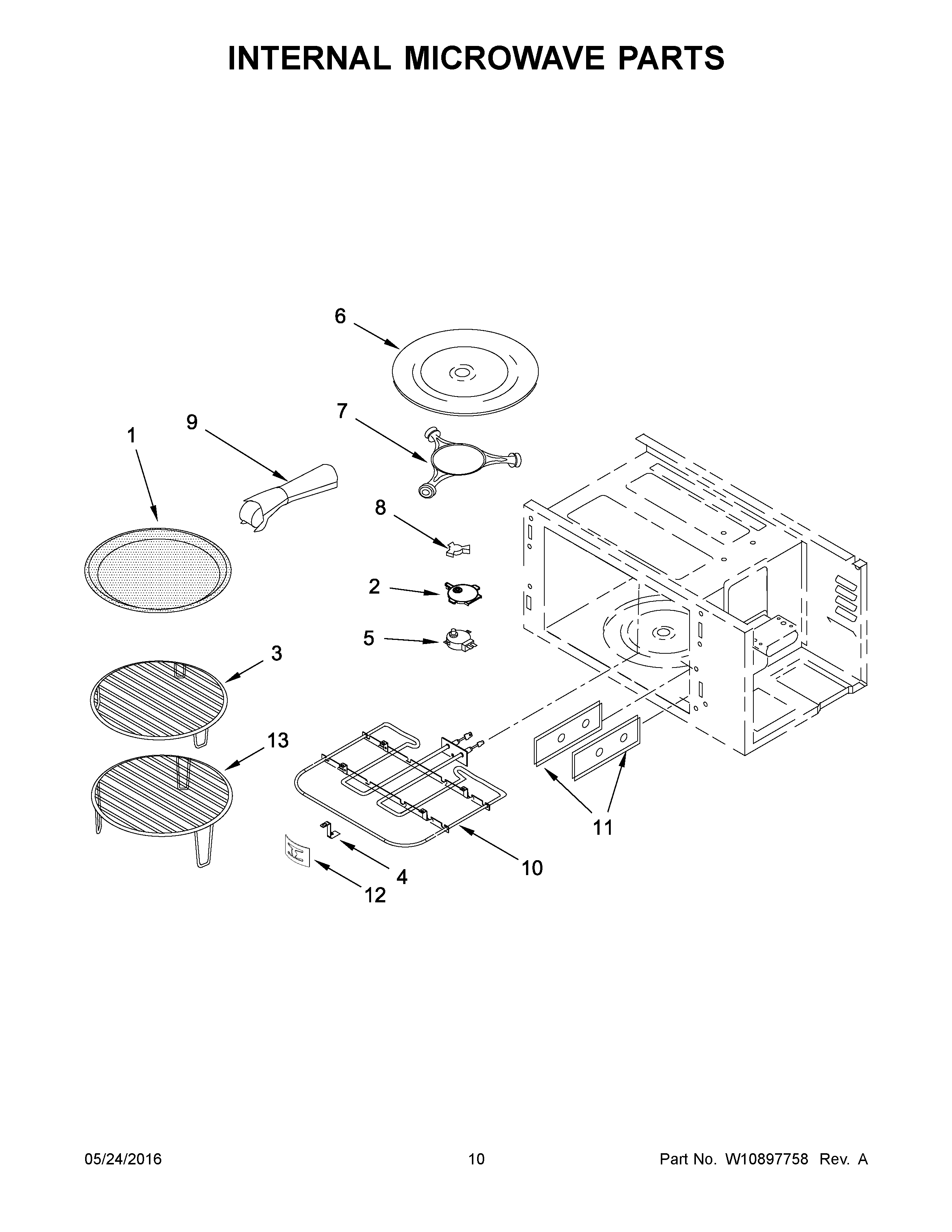 INTERNAL MICROWAVE PARTS

6
7
1
9
8
2
5
3
13
11
10
4
12

05/24/2016
10
Part No. W10897758 Rev. A