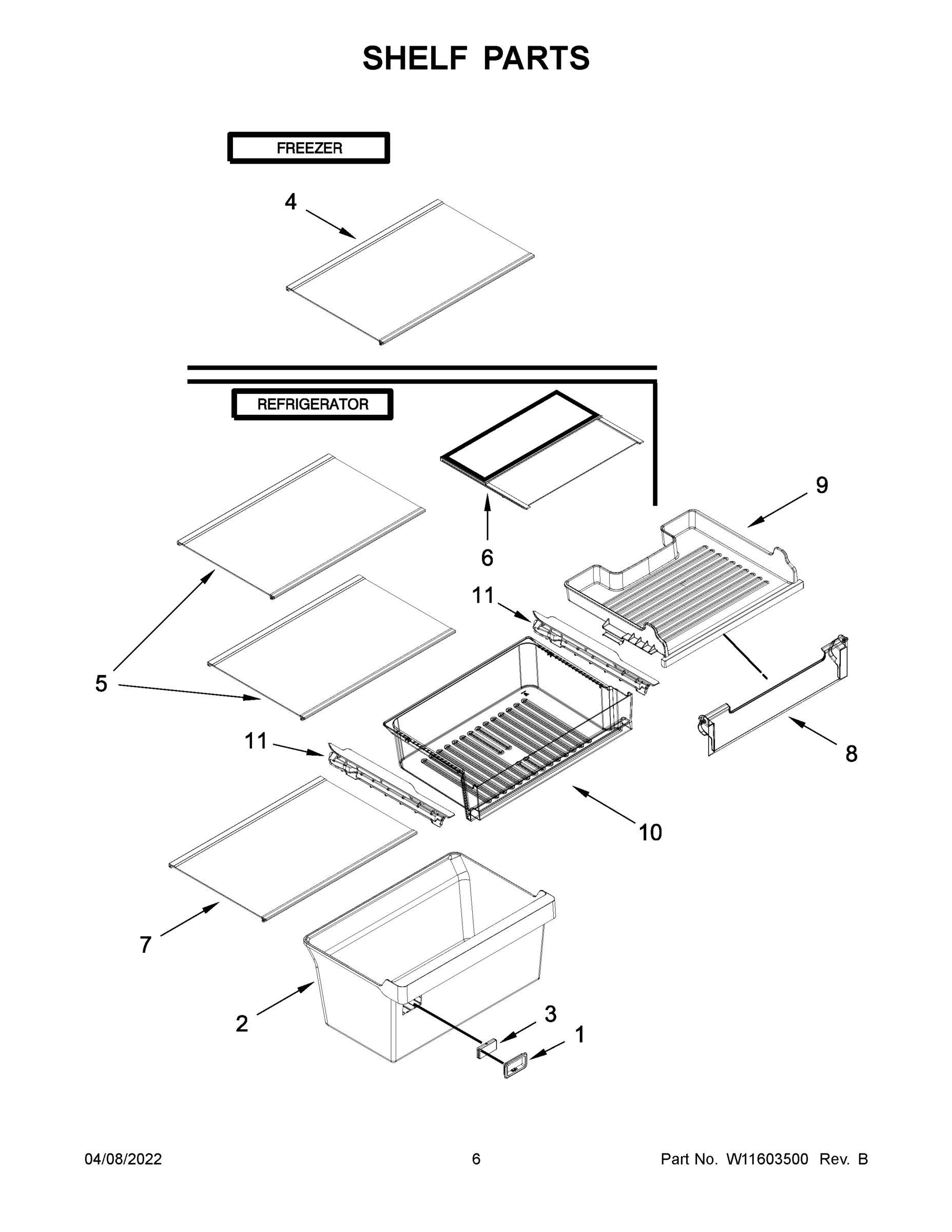 SHELF PARTS

FREEZER

4

REFRIGERATOR

9

6

11

5

11

8

10

7

2

3

1

04/08/2022

6

Part No. W11603500 Rev. B