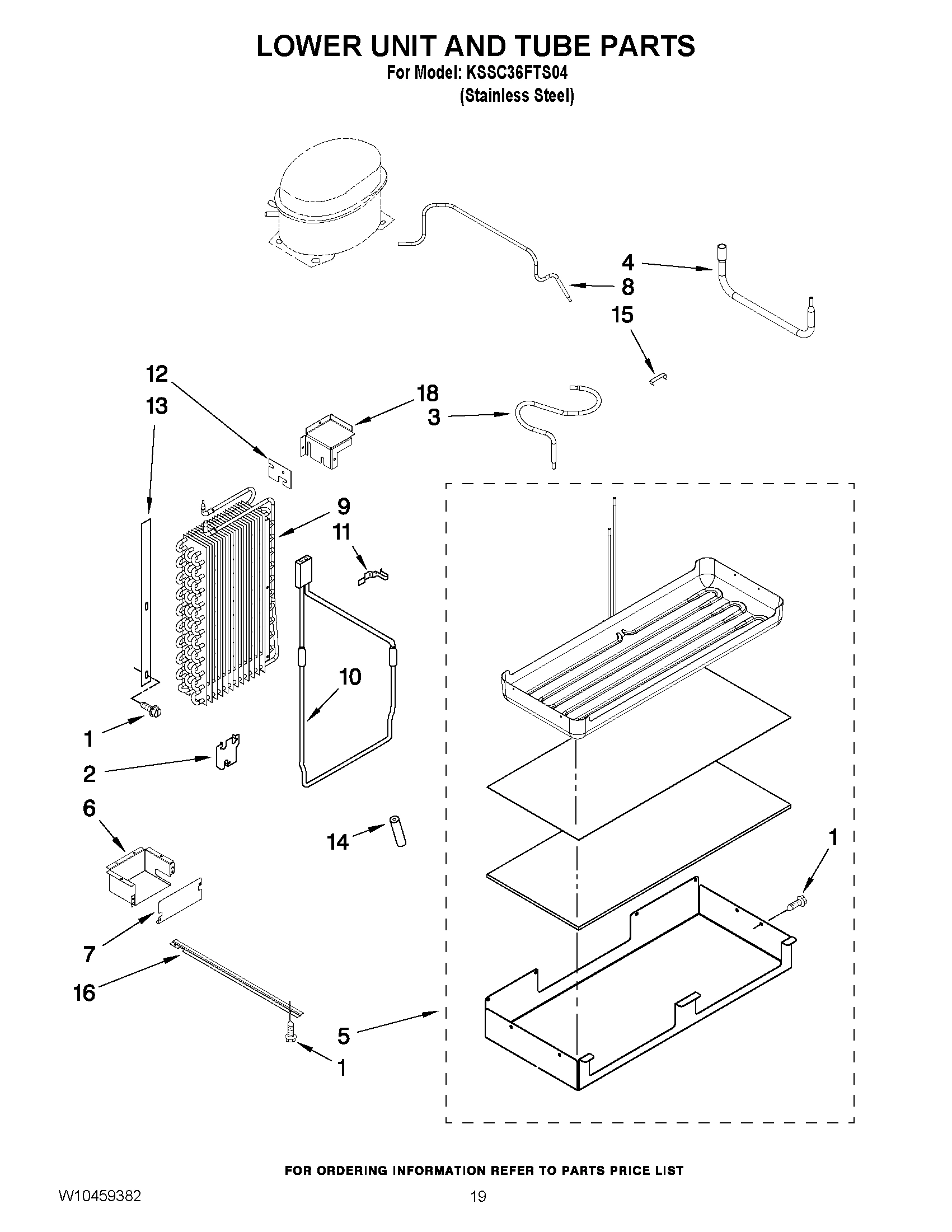 LOWER UNIT AND TUBE PARTS
For Model: KSSC36FTS04
(Stainless Steel)

4
8
15
12
13
18
3
9
11
10
1
2
6
14
1
7
16
5
1

FOR ORDERING INFORMATION REFER TO PARTS PRICE LIST

W10459382
19