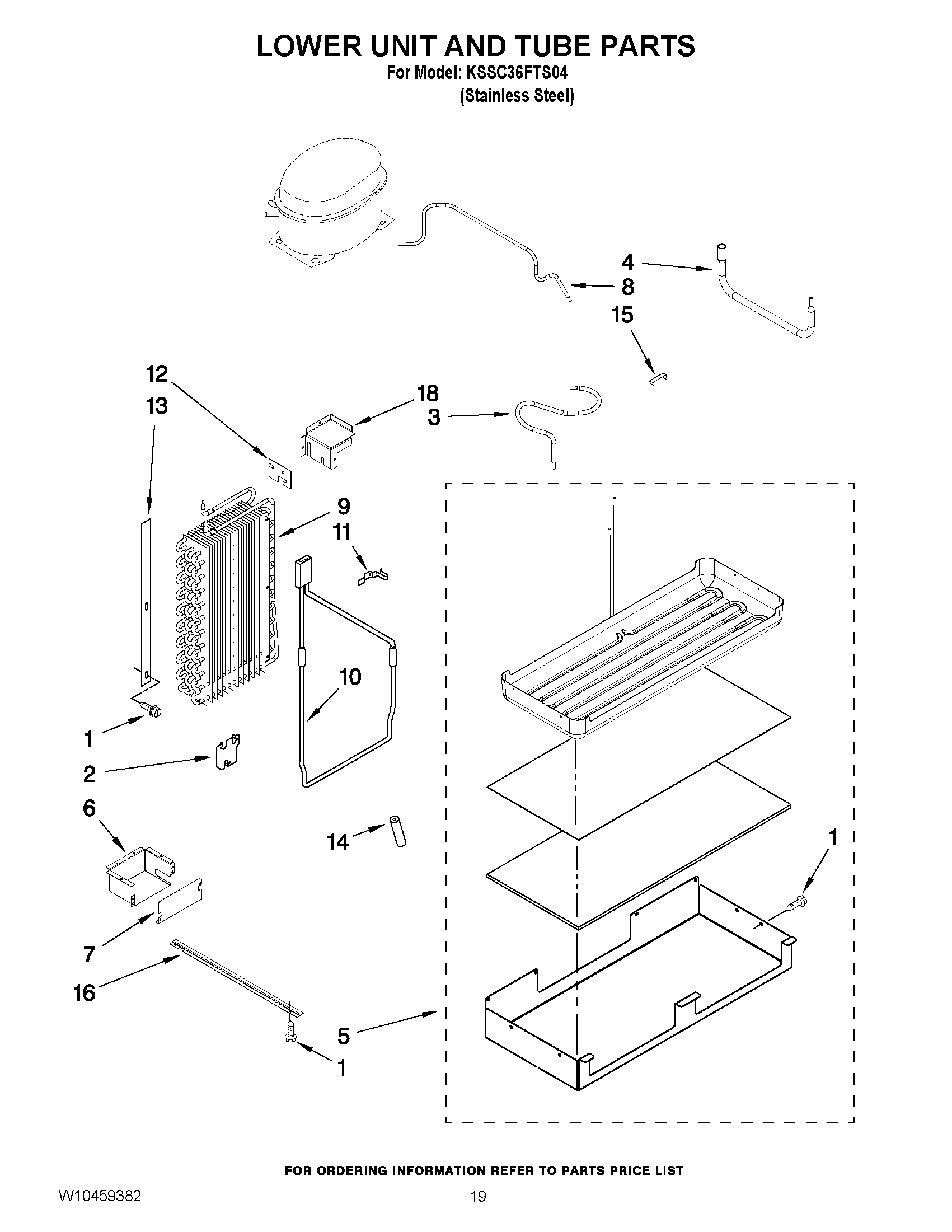 LOWER UNIT AND TUBE PARTS
For Model: KSSC36FTS04
(Stainless Steel)

4
8
15
12
13
18
3
9
11
10
1
2
6
14
1
7
16
5
1

FOR ORDERING INFORMATION REFER TO PARTS PRICE LIST

W10459382
19