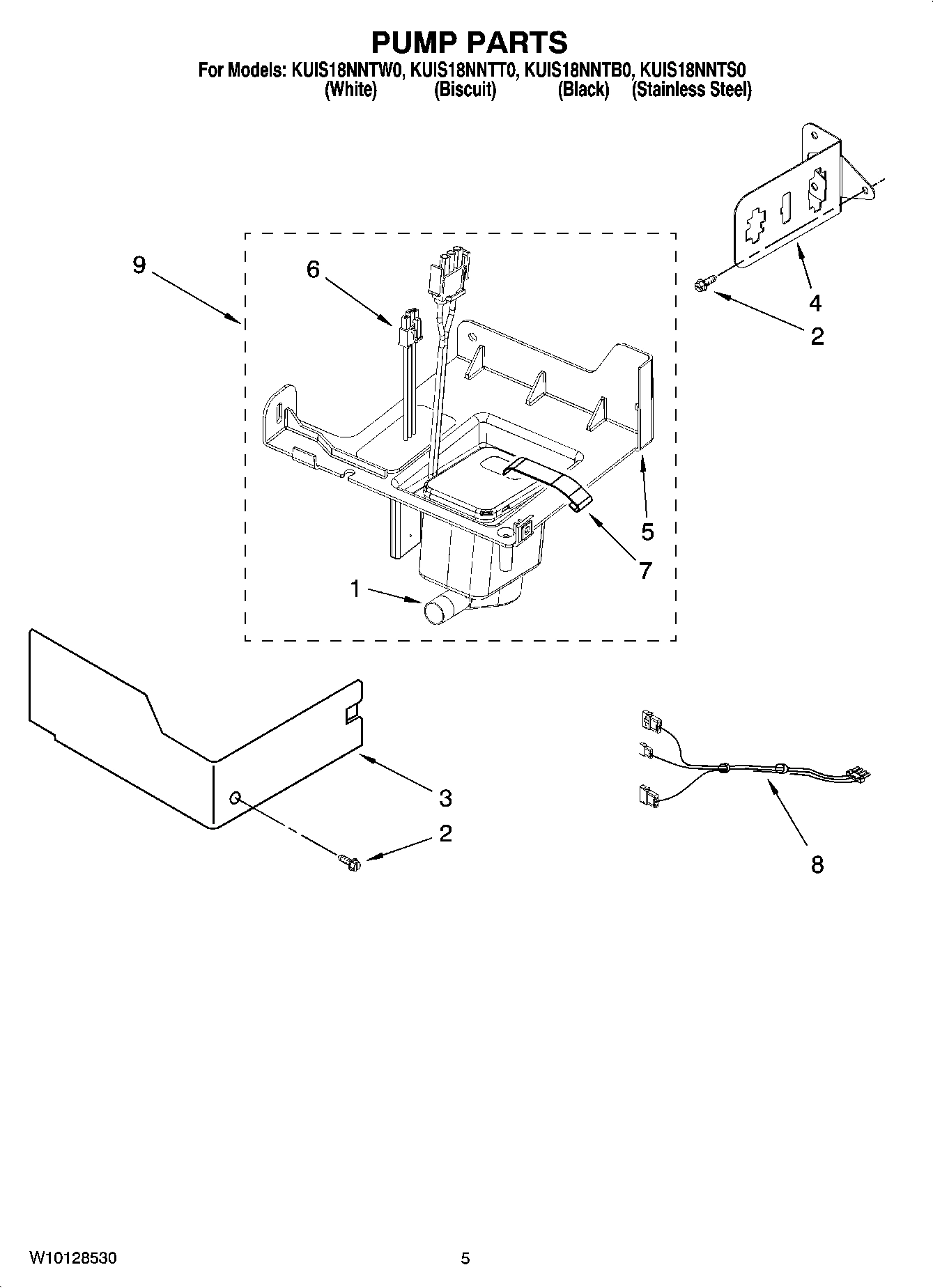 PUMP PARTS

For Models: KUIS18NNTW0, KUIS18NNTT0, KUIS18NNTB0, KUIS18NNTS0
(White) (Biscuit) (Black) (Stainless Steel)

9

6

4

2

5

7

1

3

2

8

W10128530

5