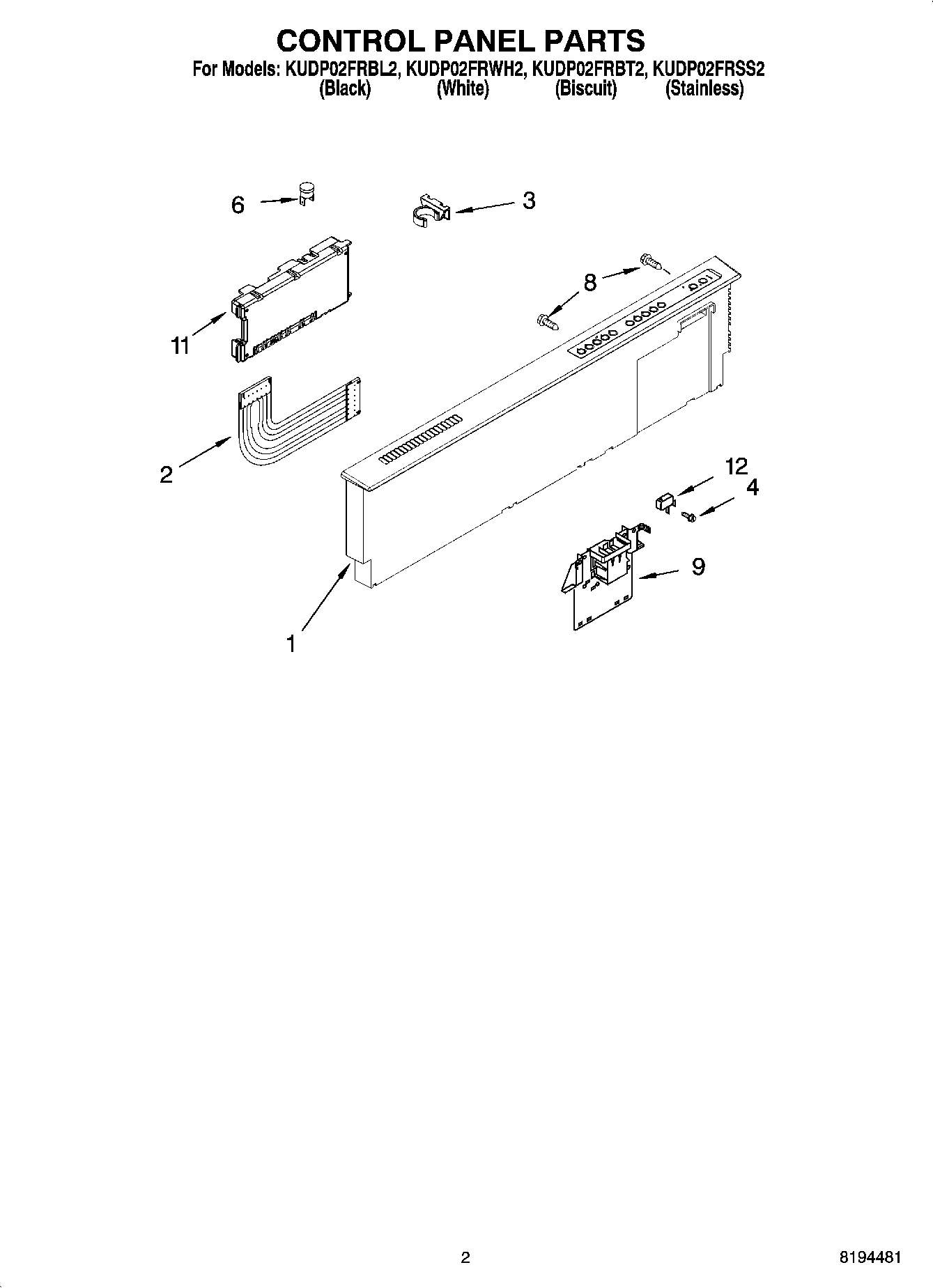 CONTROL PANEL PARTS

For Models: KUDP02FRBL2, KUDP02FRWH2, KUDP02FRBT2, KUDP02FRSS2
(Black) (White) (Biscuit) (Stainless)

6

3

8

11

2

12

4

9

1

2

8194481