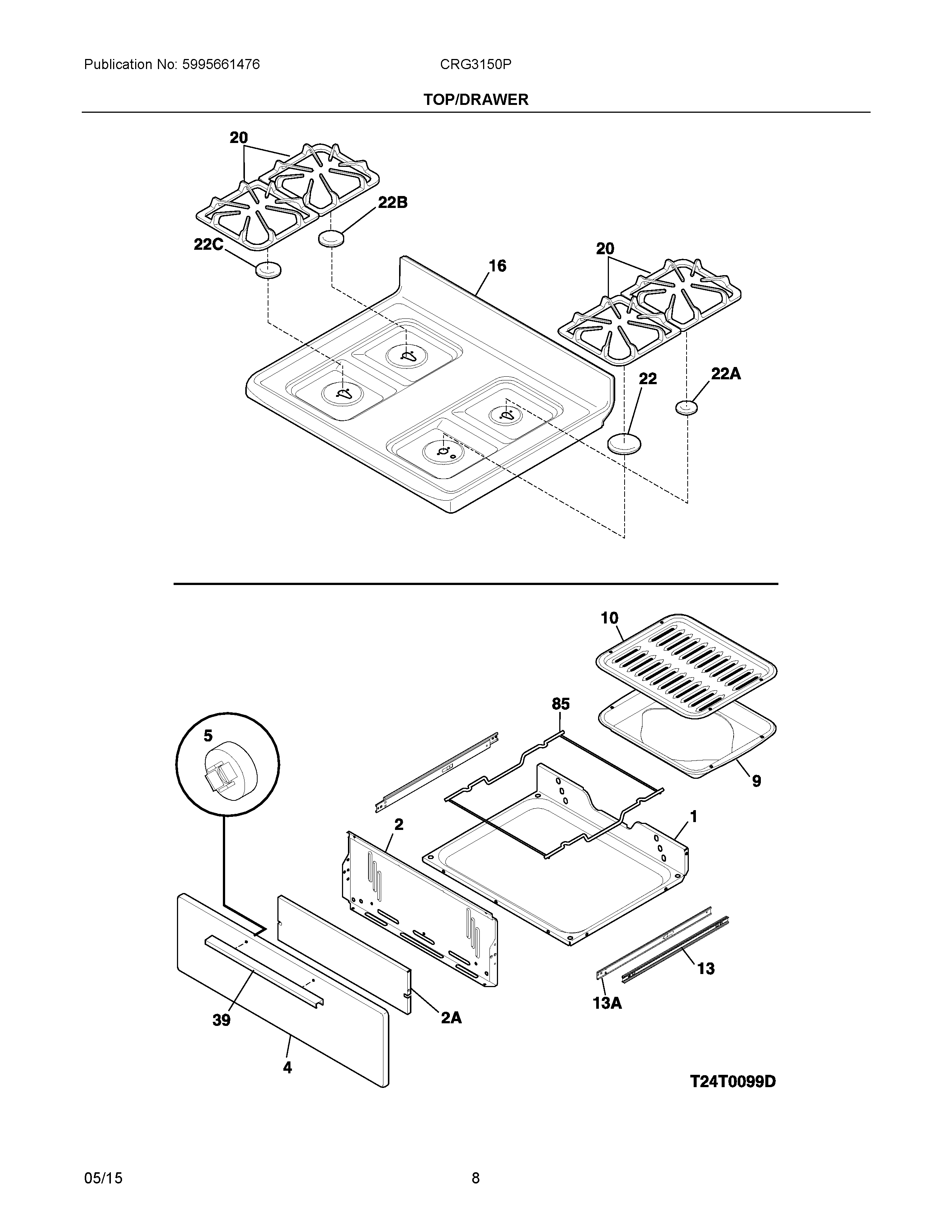 Publication No: 5995661476

CRG3150P

TOP/DRAWER

20

22B

22C

16

20

22

22A

10

85

5

9

2

1

13

13A

39

2A

4

T24T0099D

05/15

8