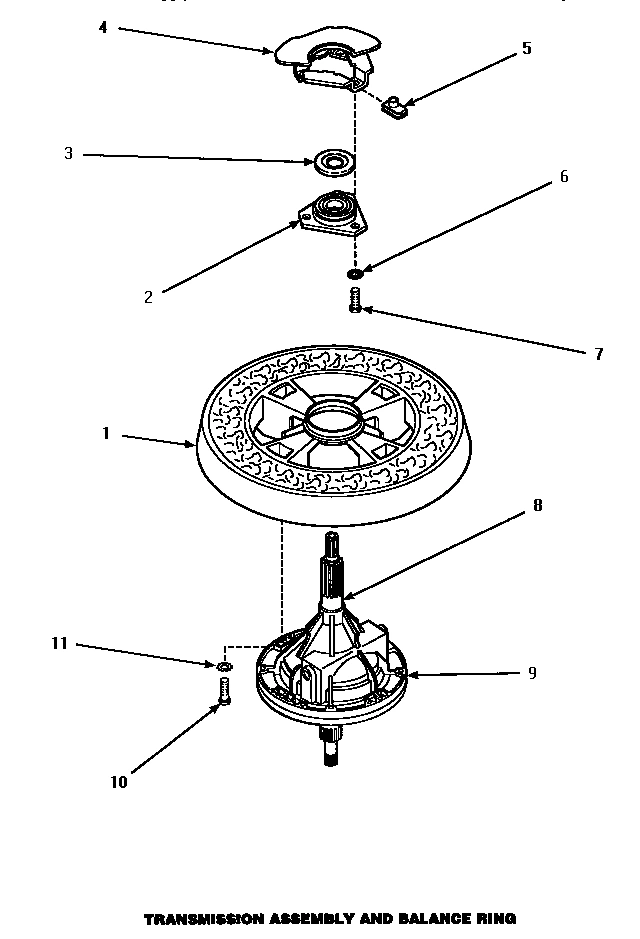 4
5
3
6
2
7
1
8
11
9
10

TRANSMISSION ASSEMBLY AND BALANCE RING